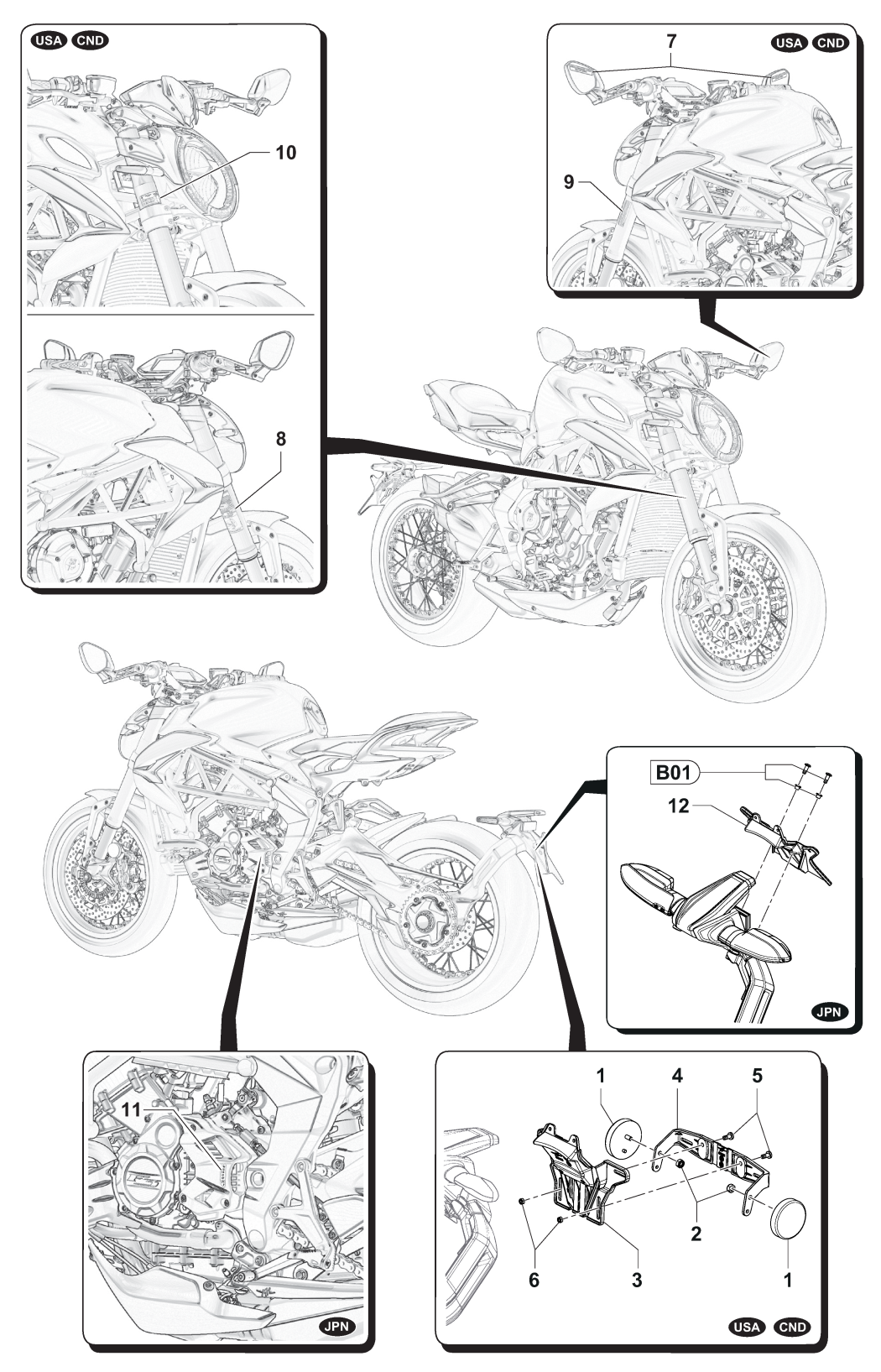 USA CND

10

8

7 USA CND

9

B01

12

JPN

11

JPN

1 4 5

2

6 3 1

USA CND