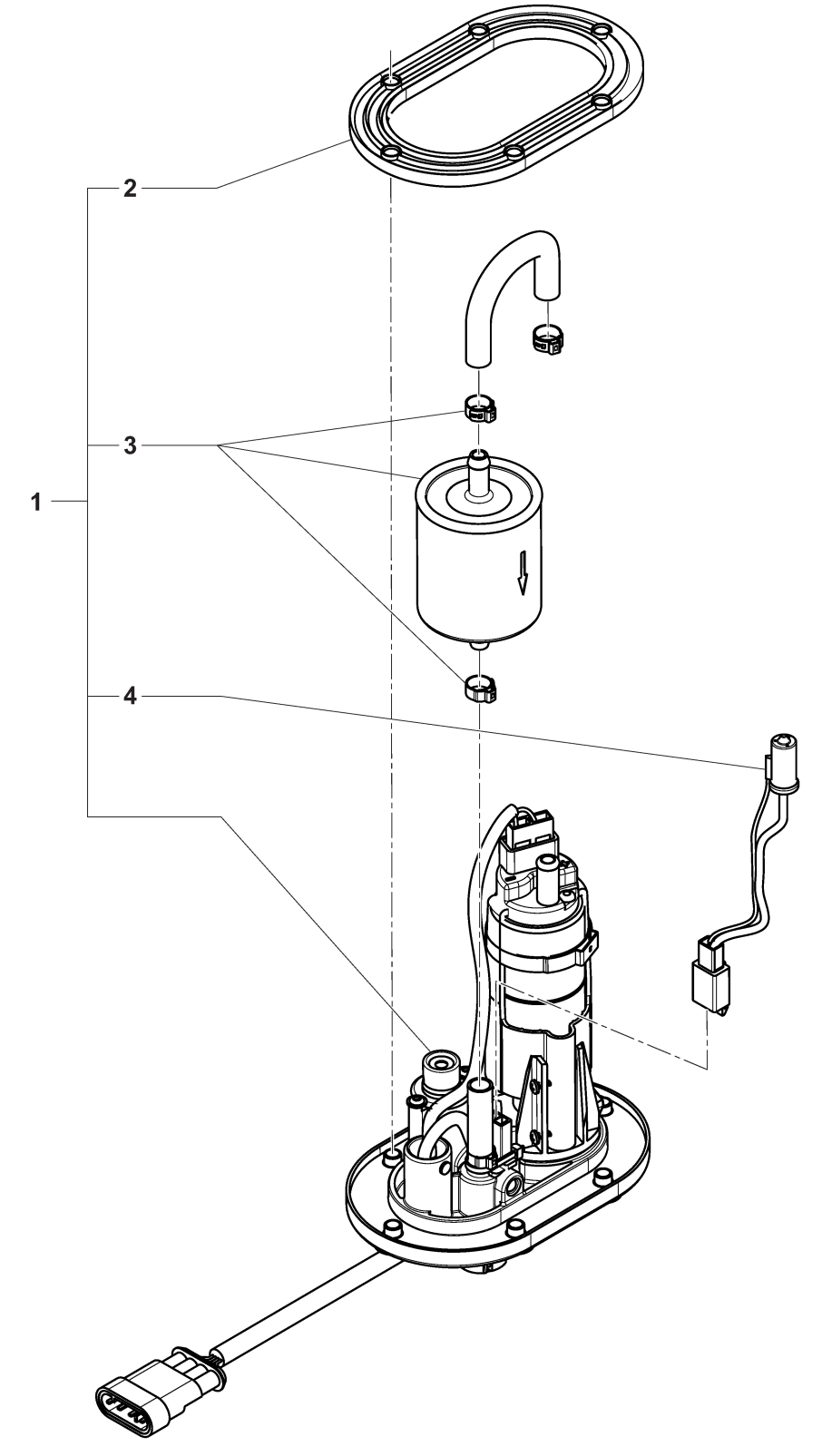 2
3
1
4