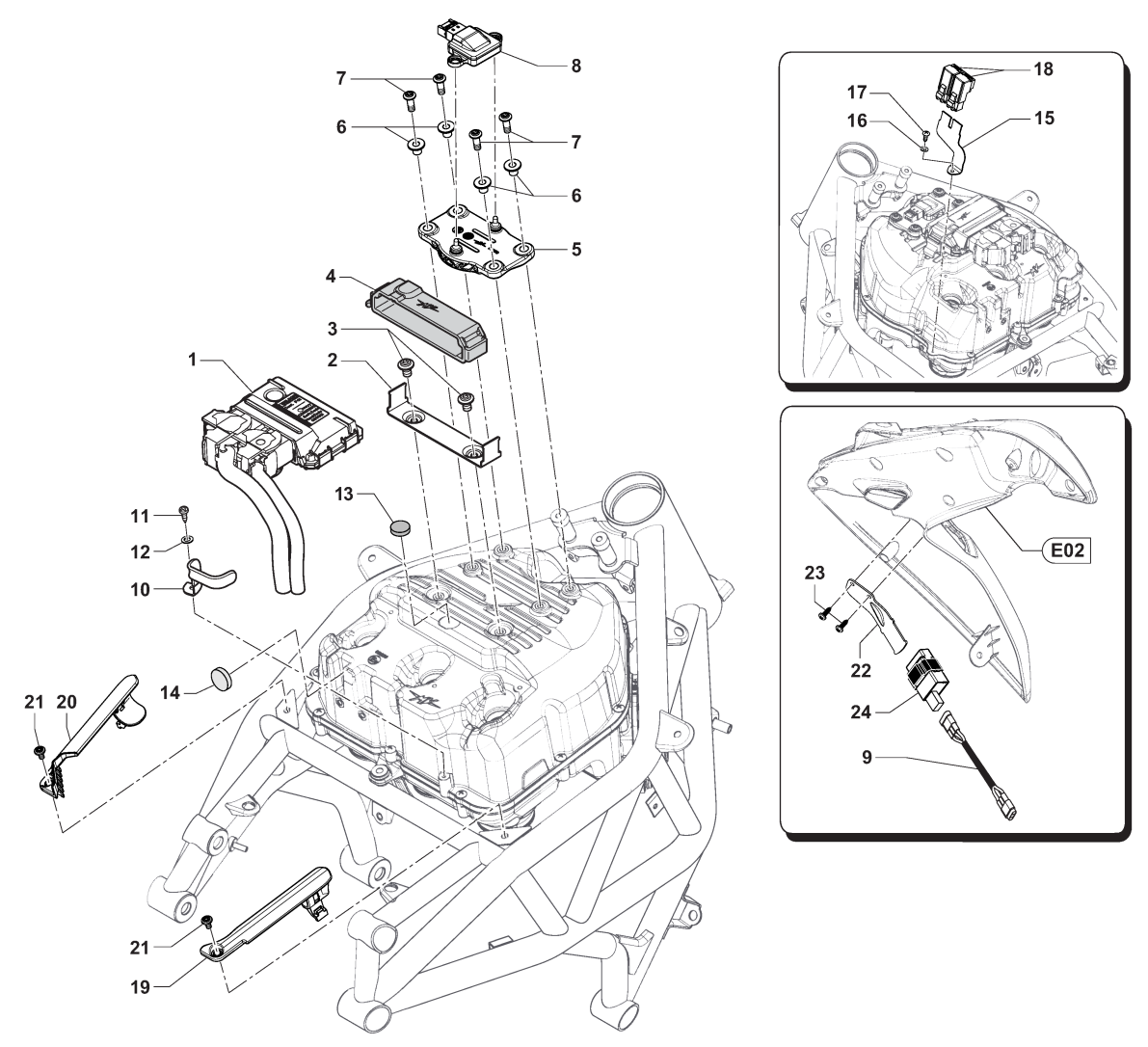 8
7
6
7
6
5
4
3
2
1
13
11
12
10
14
21
20
21
19
18
17
16
15
E02
23
22
24
9