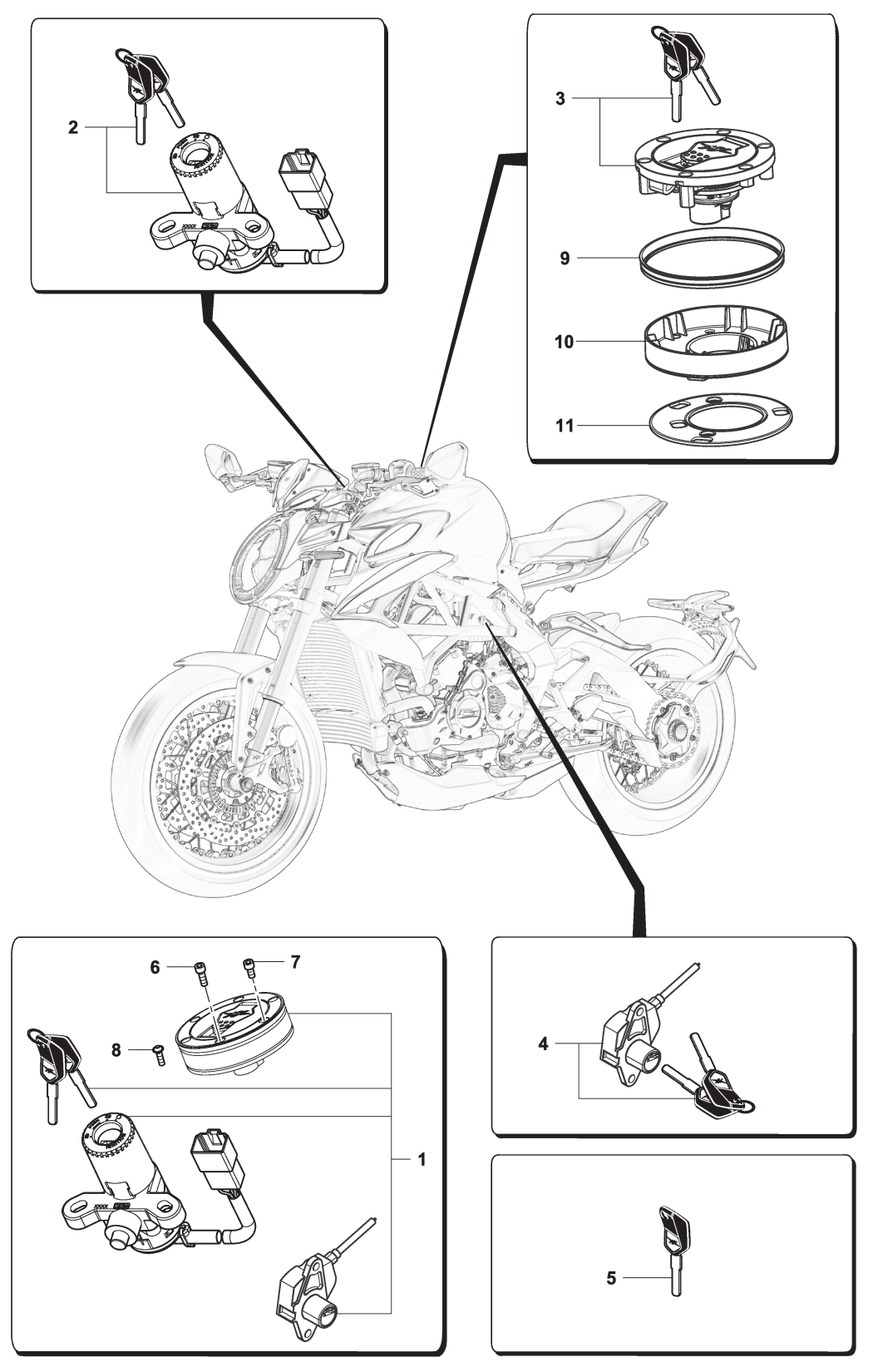 2

3

9

10

11

6

7

8

1

4

5