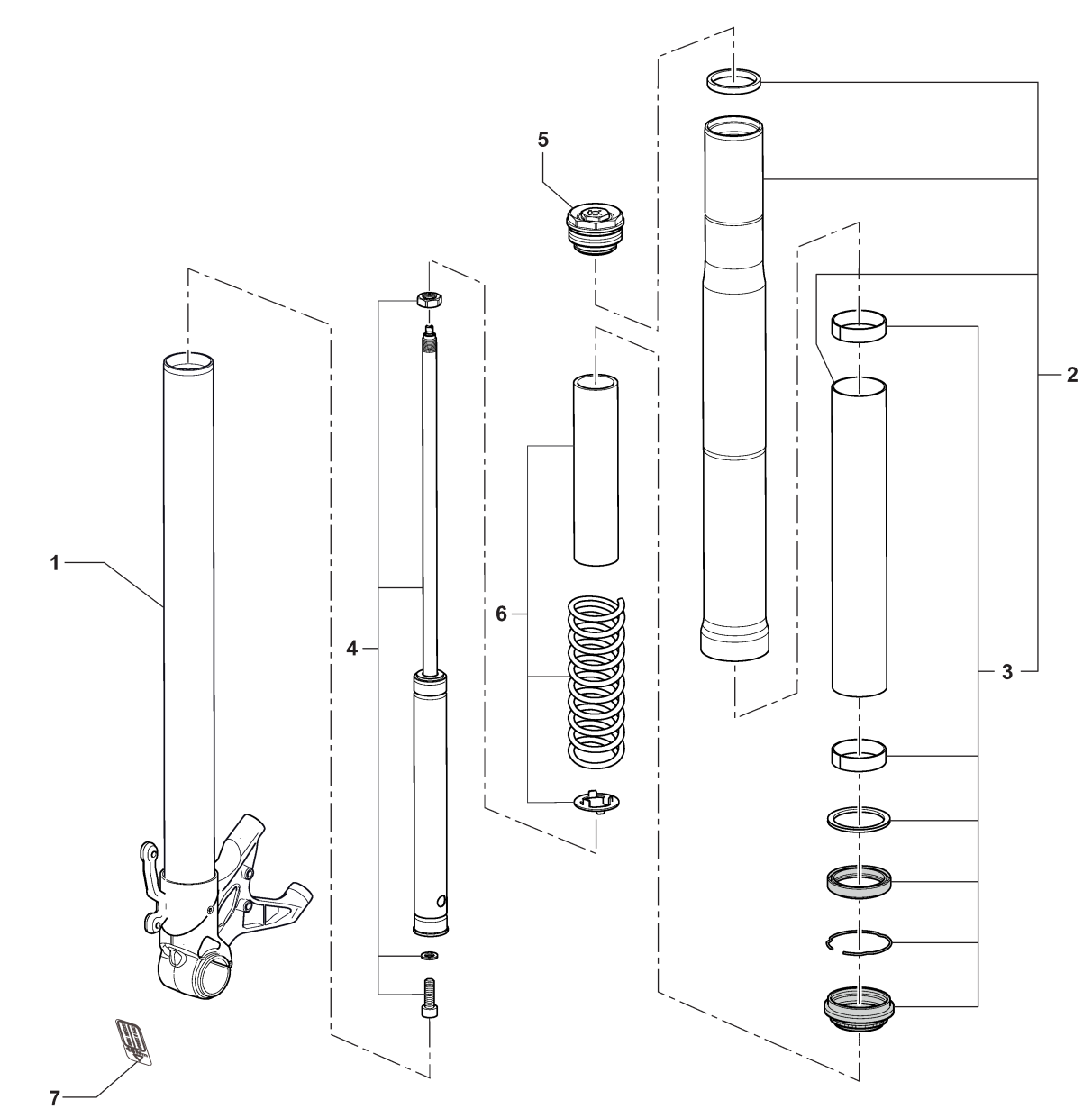 5
2
1
4
6
3
7