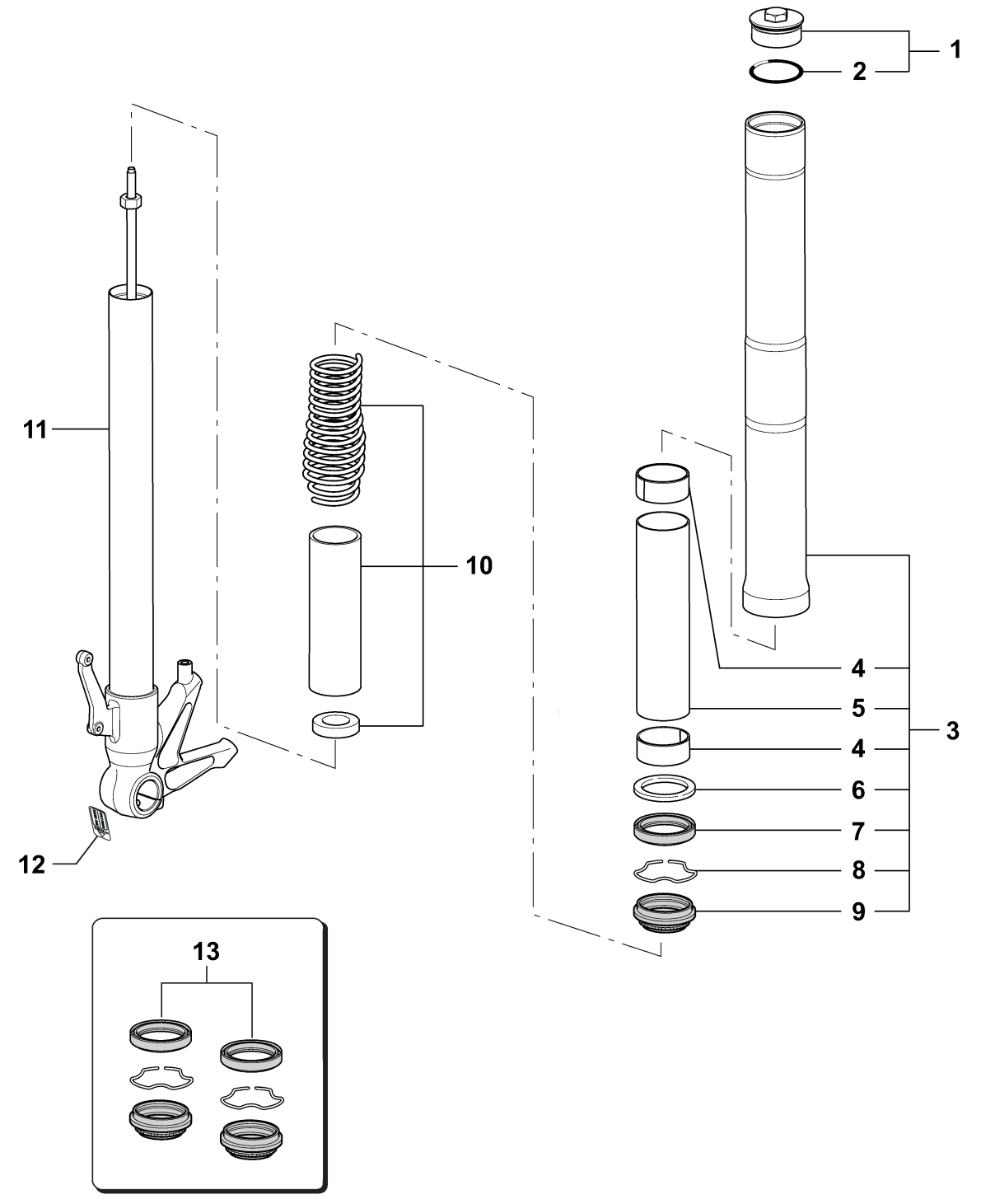 1
2
11
10
4
5
3
4
6
7
8
9
12
13