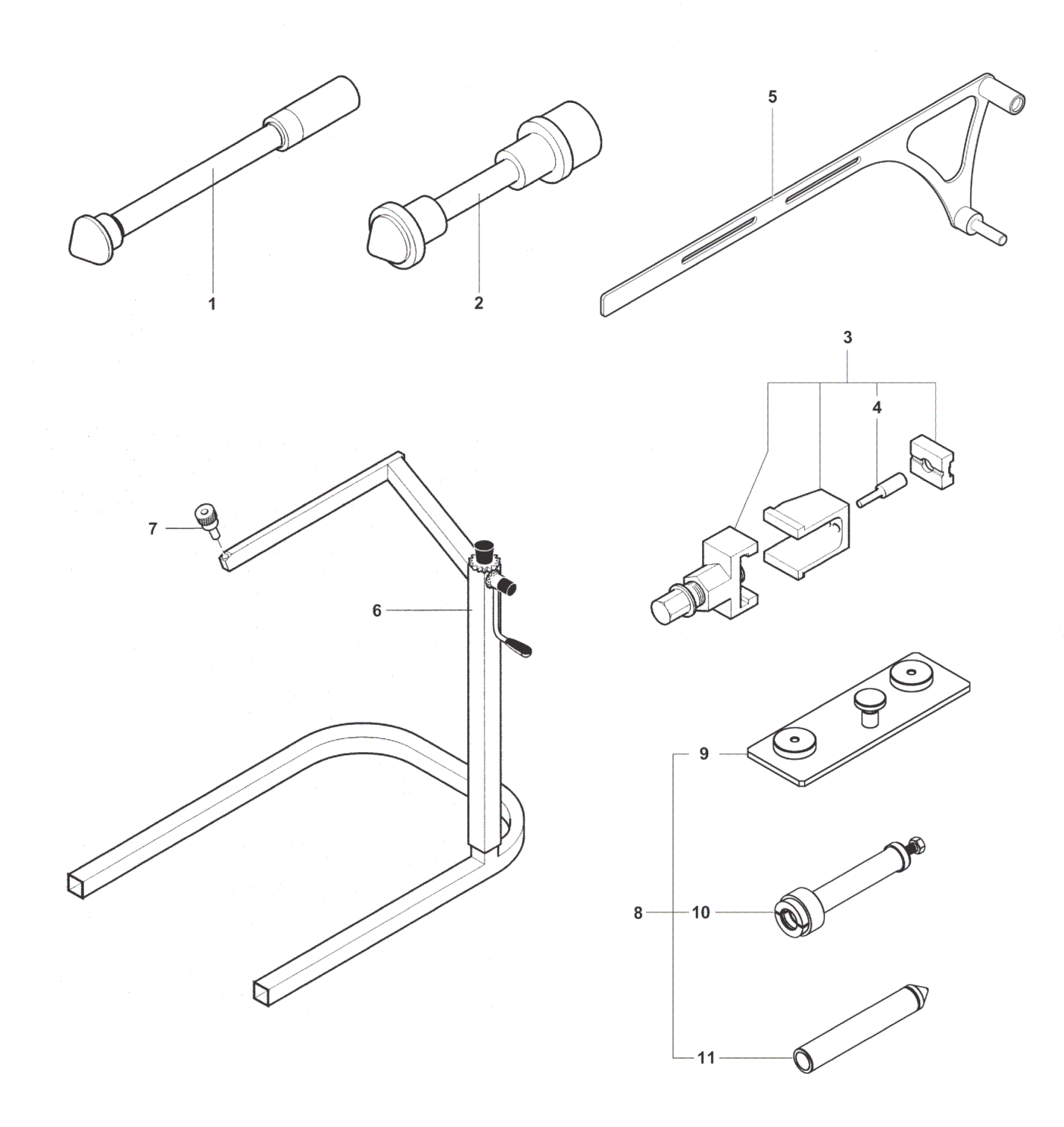 5

1

2

3

4

7

6

9

8

10

11