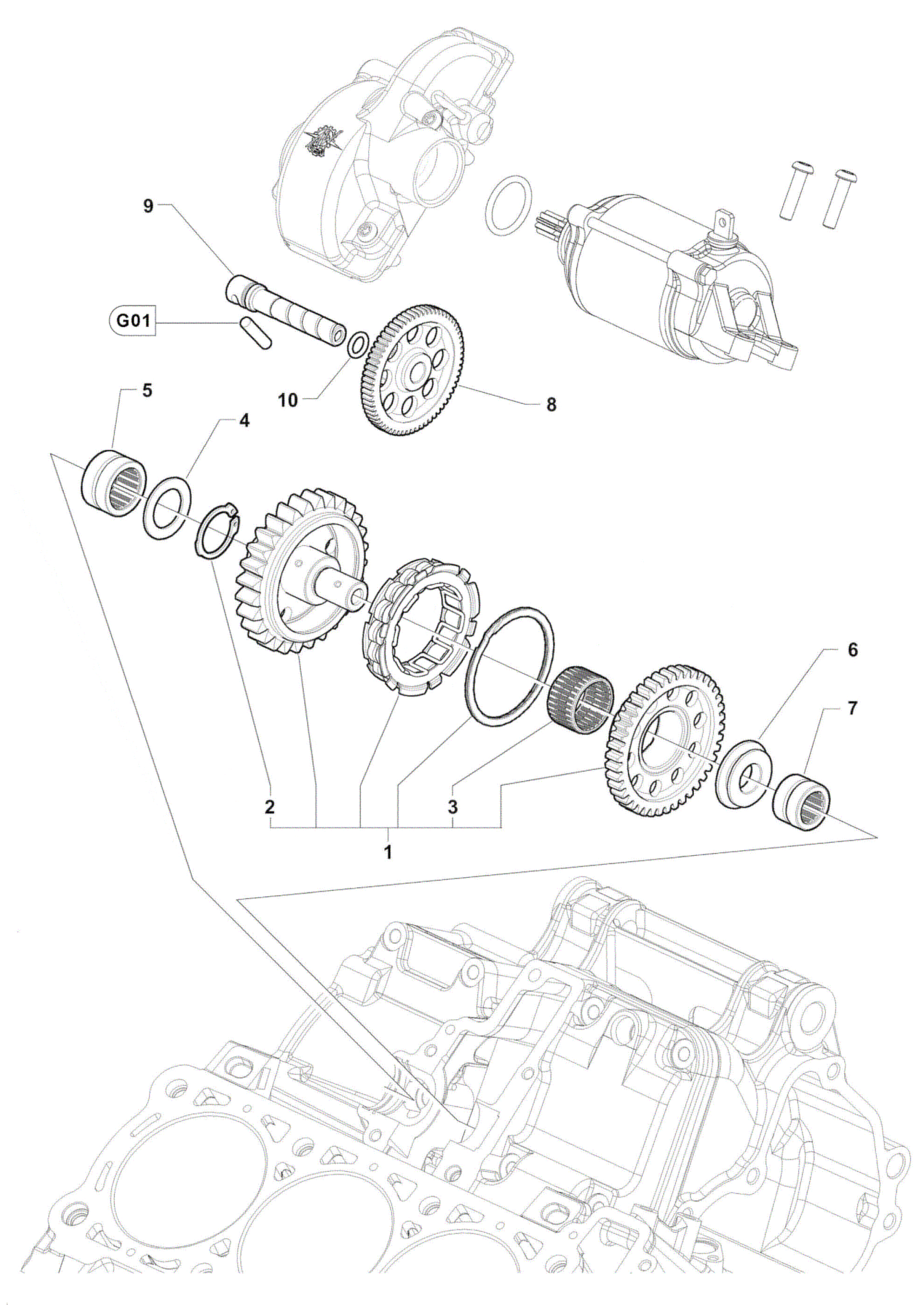 9
G01
10
8
5
4
6
7
2
3
1