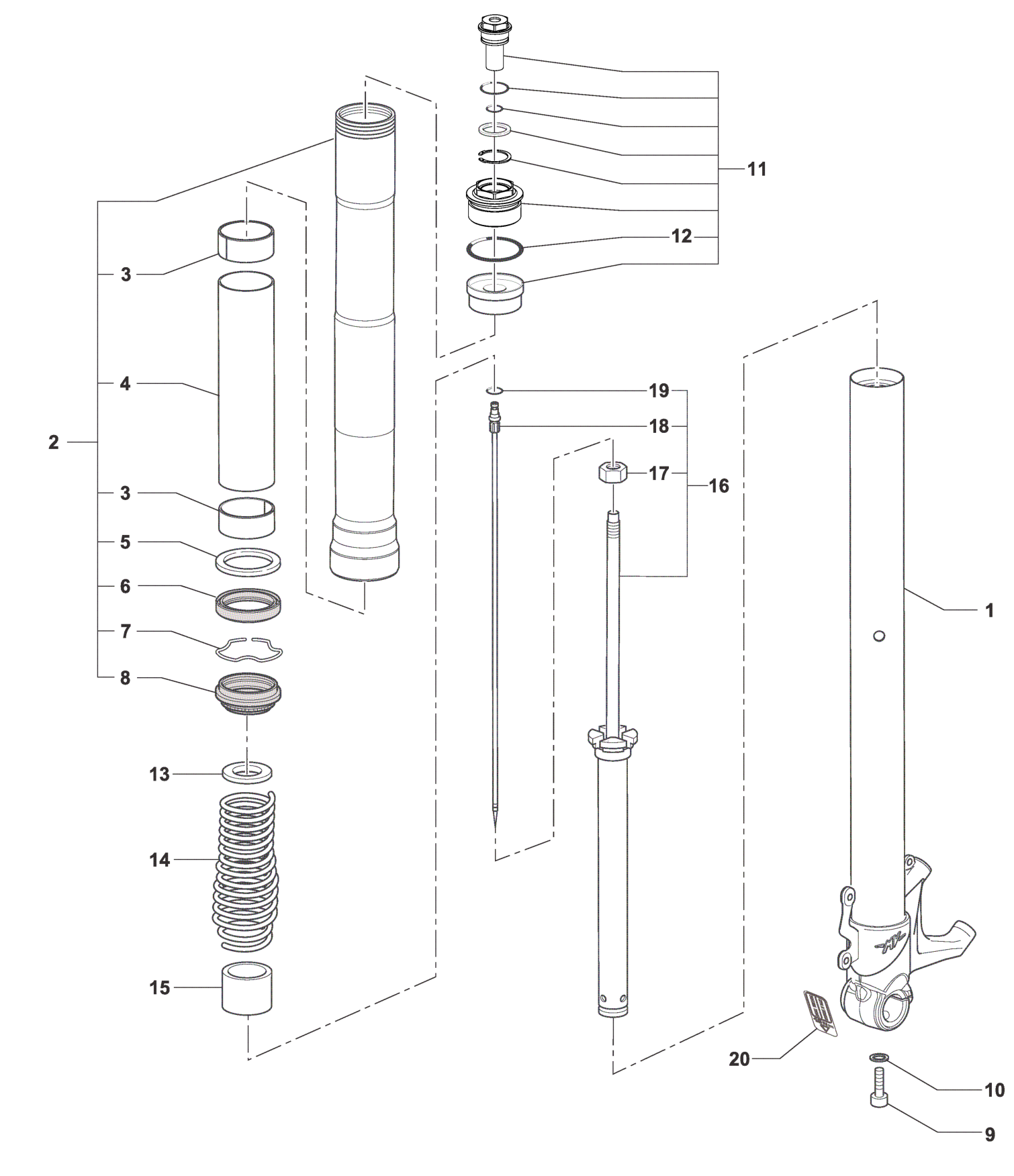 11
12
3
4
2
3
5
6
7
8
13
14
15
19
18
17
16
1
20
10
9