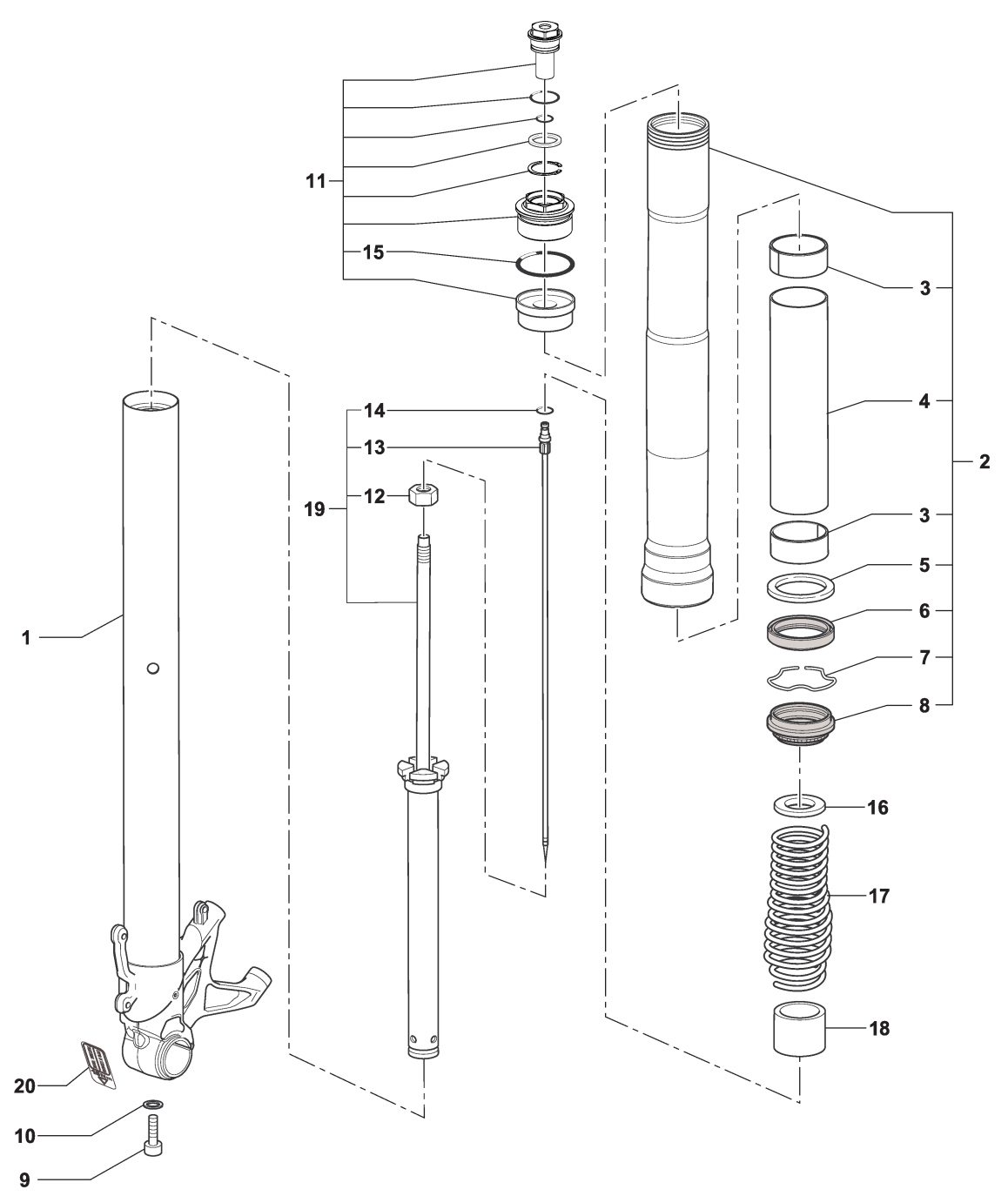 11
15
14
13
12
19
1
20
10
9
3
4
2
3
5
6
7
8
16
17
18