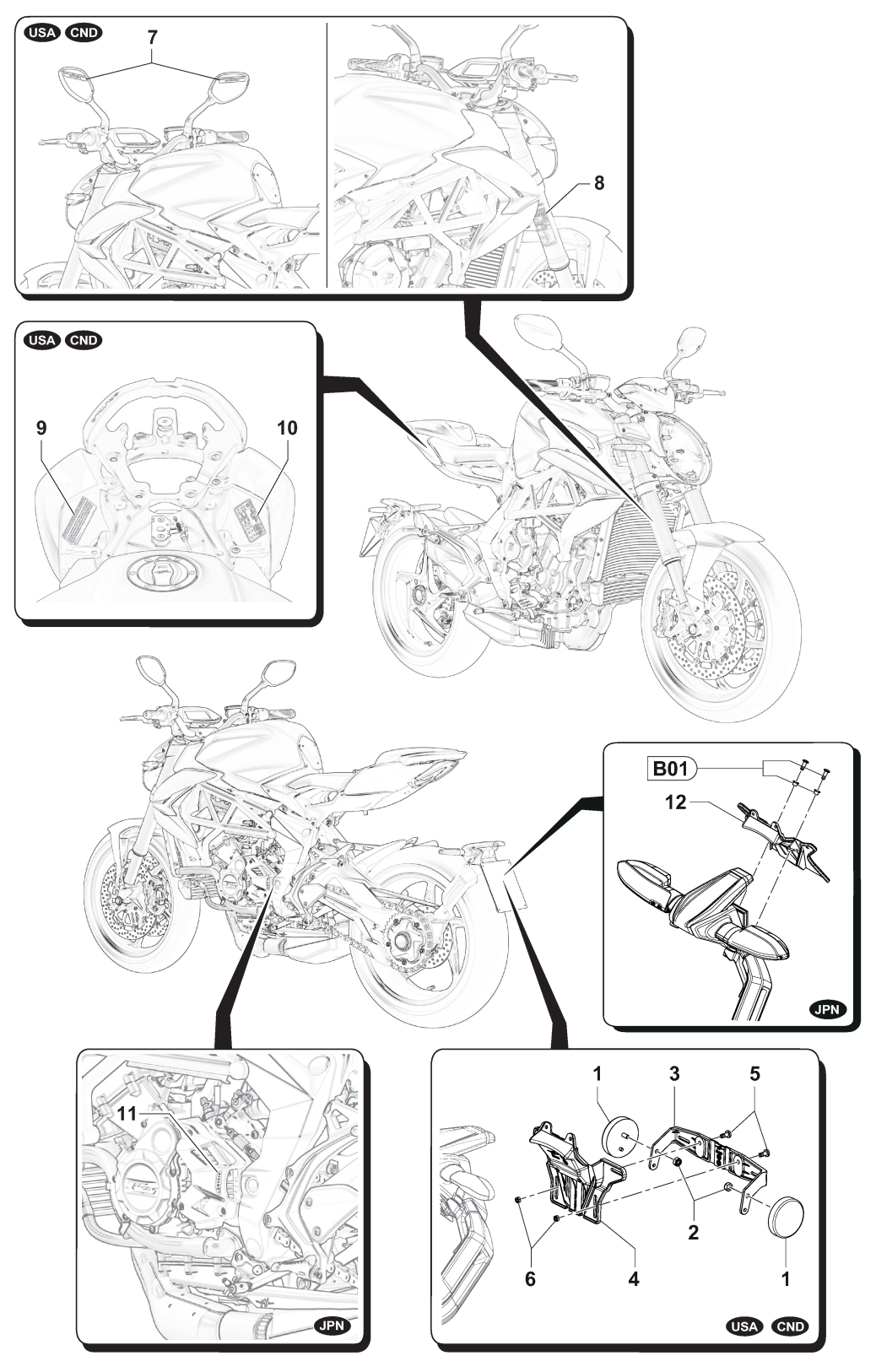 USA CND
7
8
USA CND
9
10
B01
12
JPN
11
JPN
1
3
5
2
6
4
1
USA CND