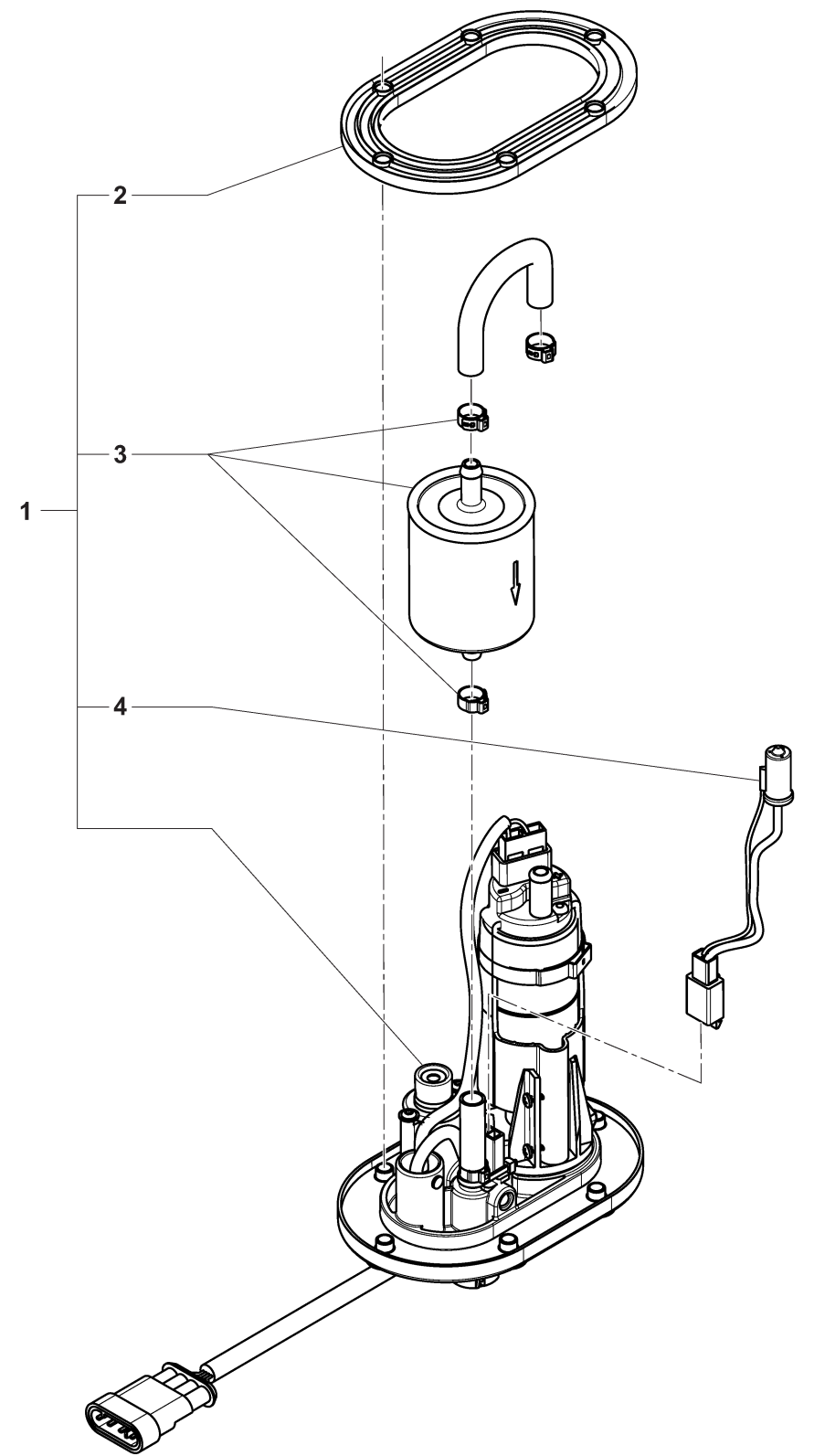 2
3
1
4