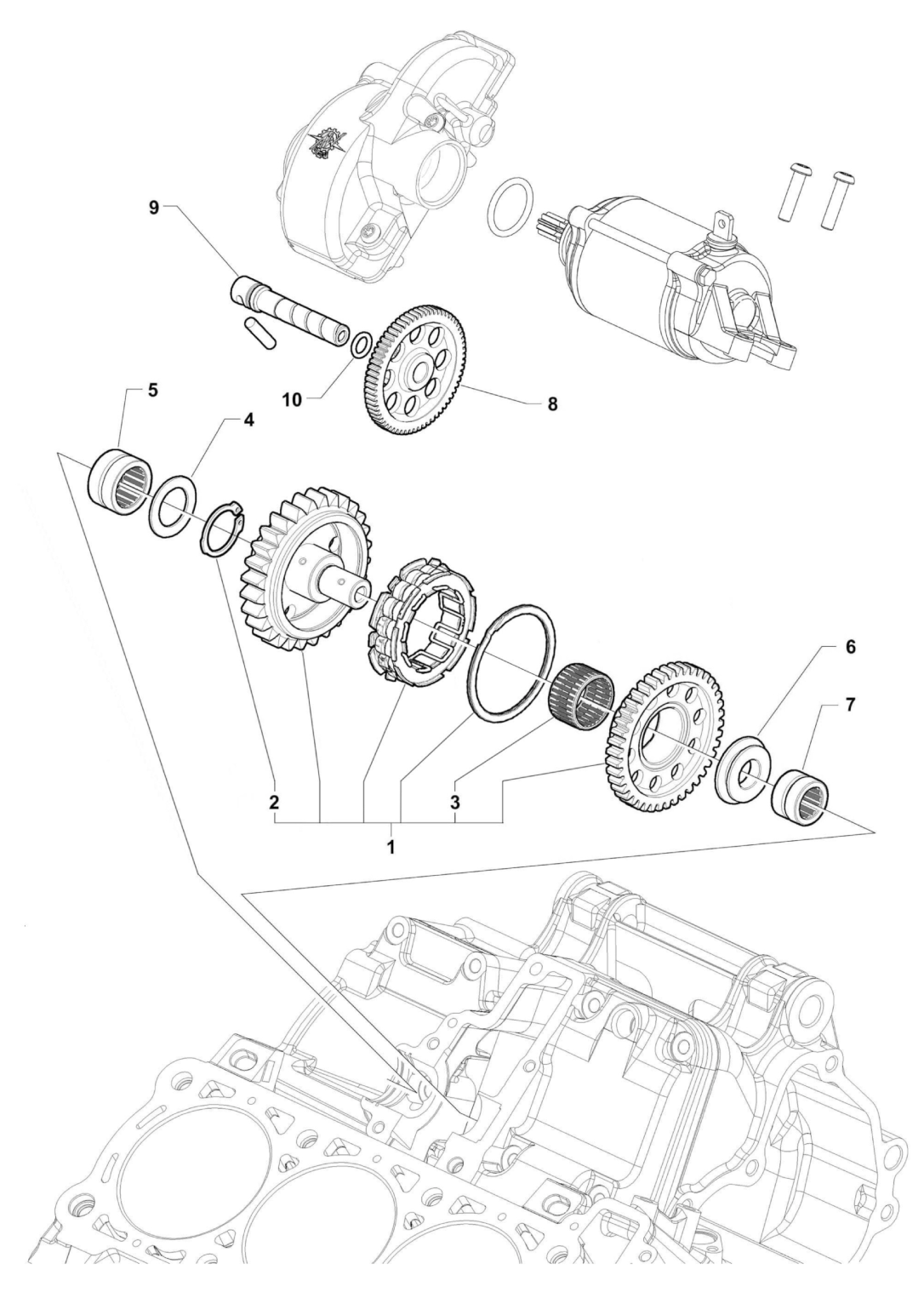 9
10
8
5
4
6
7
2
3
1