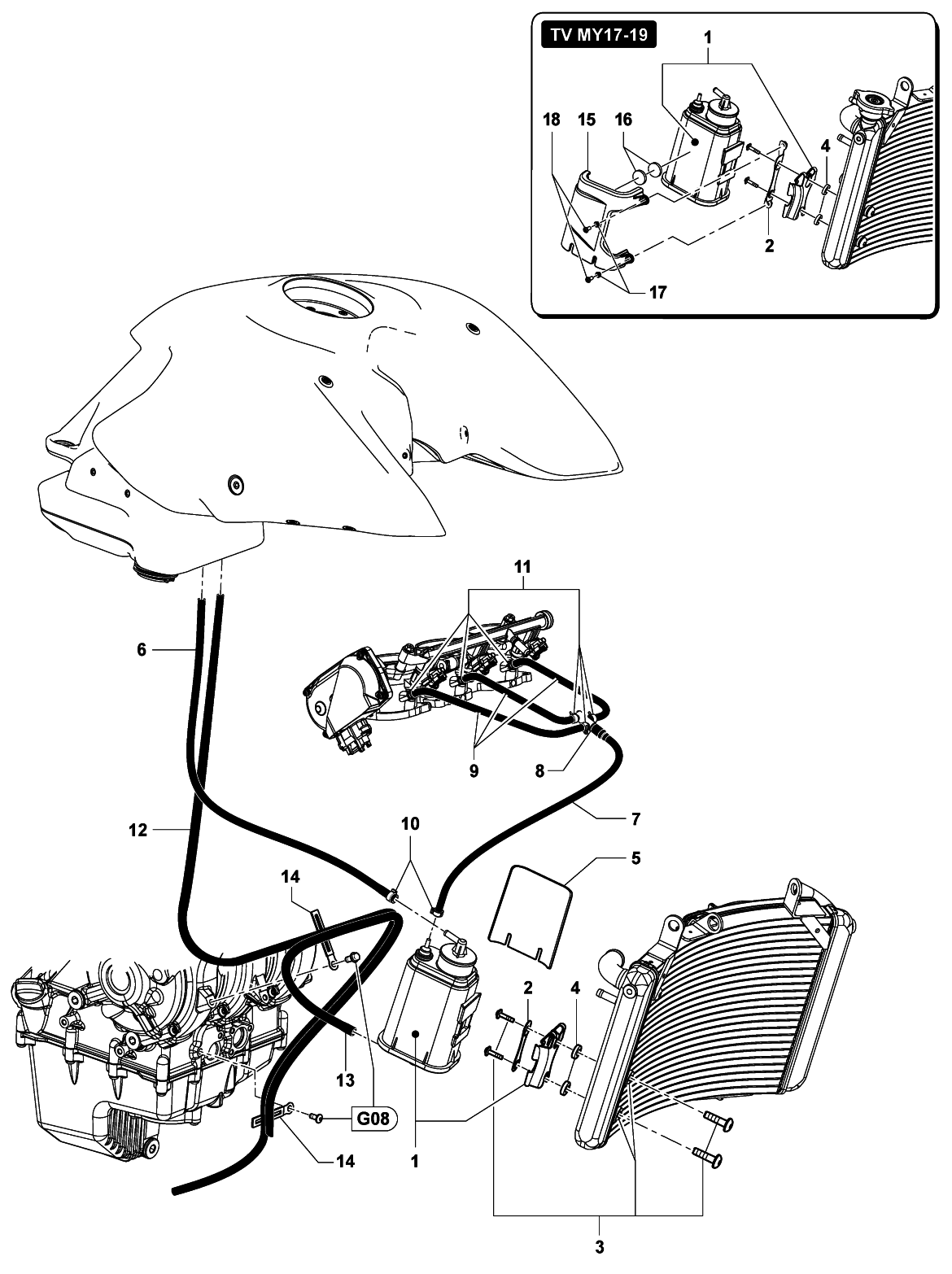 TV MY17-19
1
18
15
16
4
2
17
11
6
9
8
7
12
10
5
14
2
4
13
G08
14
1
3