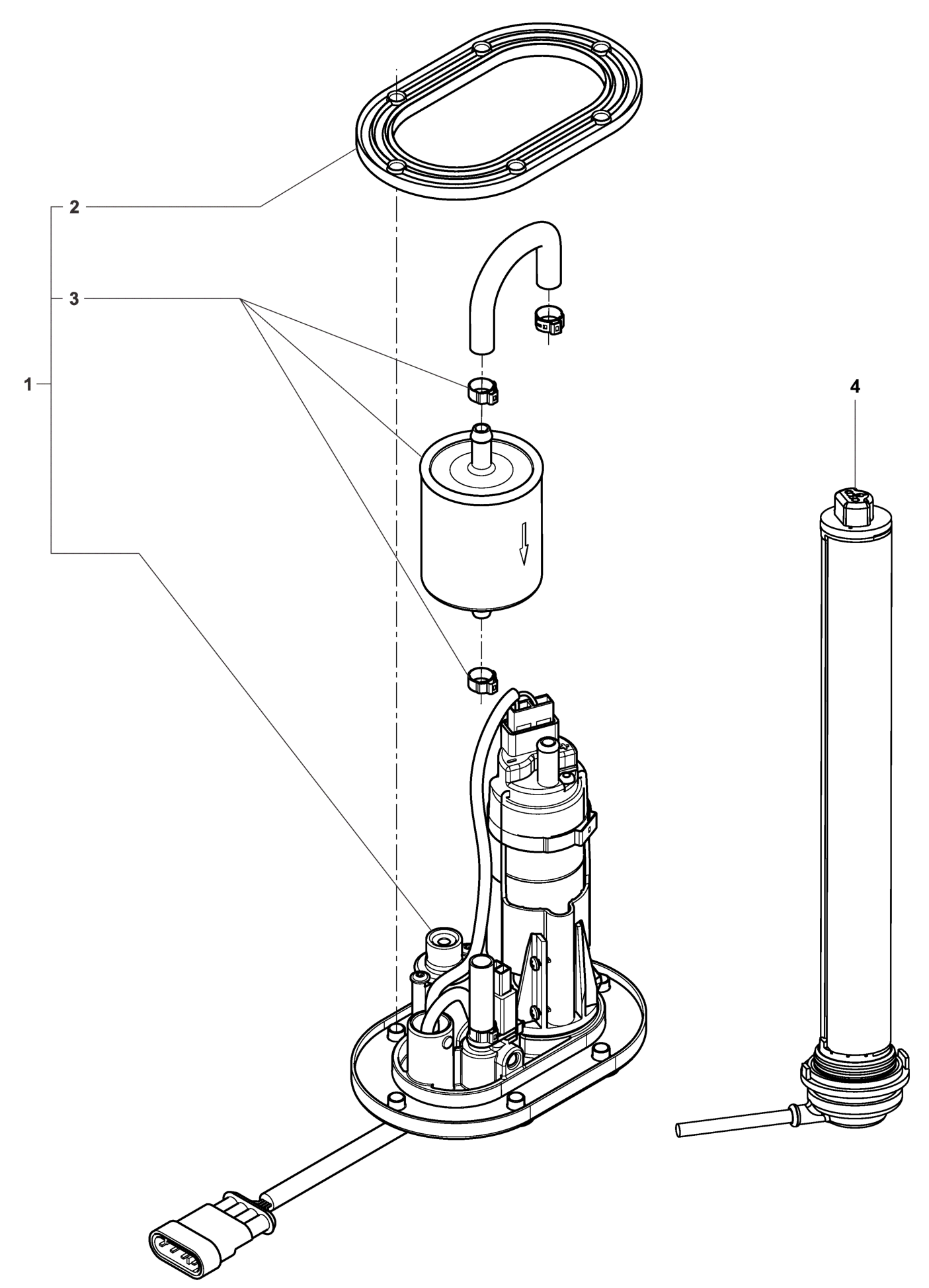 2
3
1
4