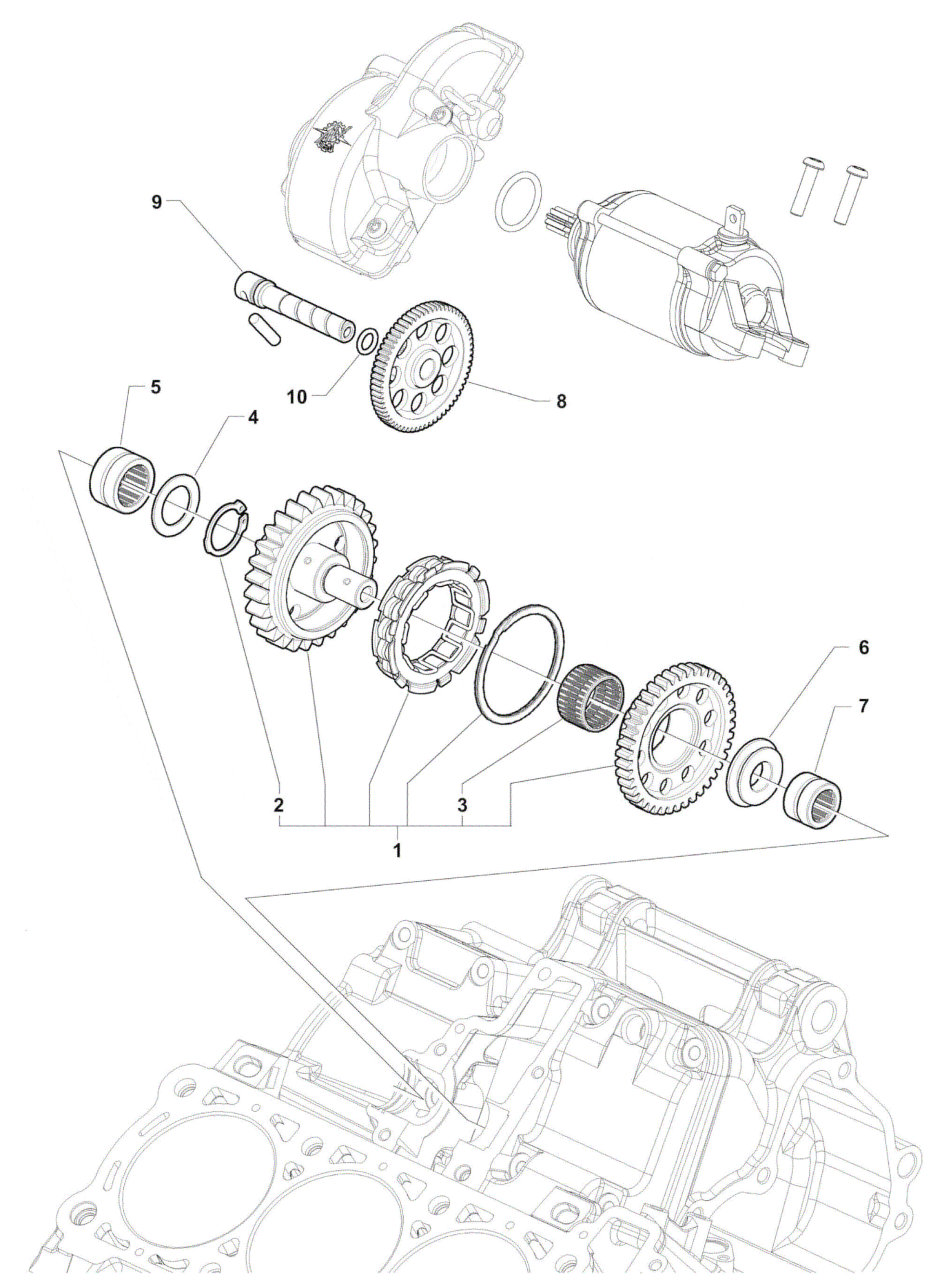 9

10

8

5

4

6

7

2

3

1