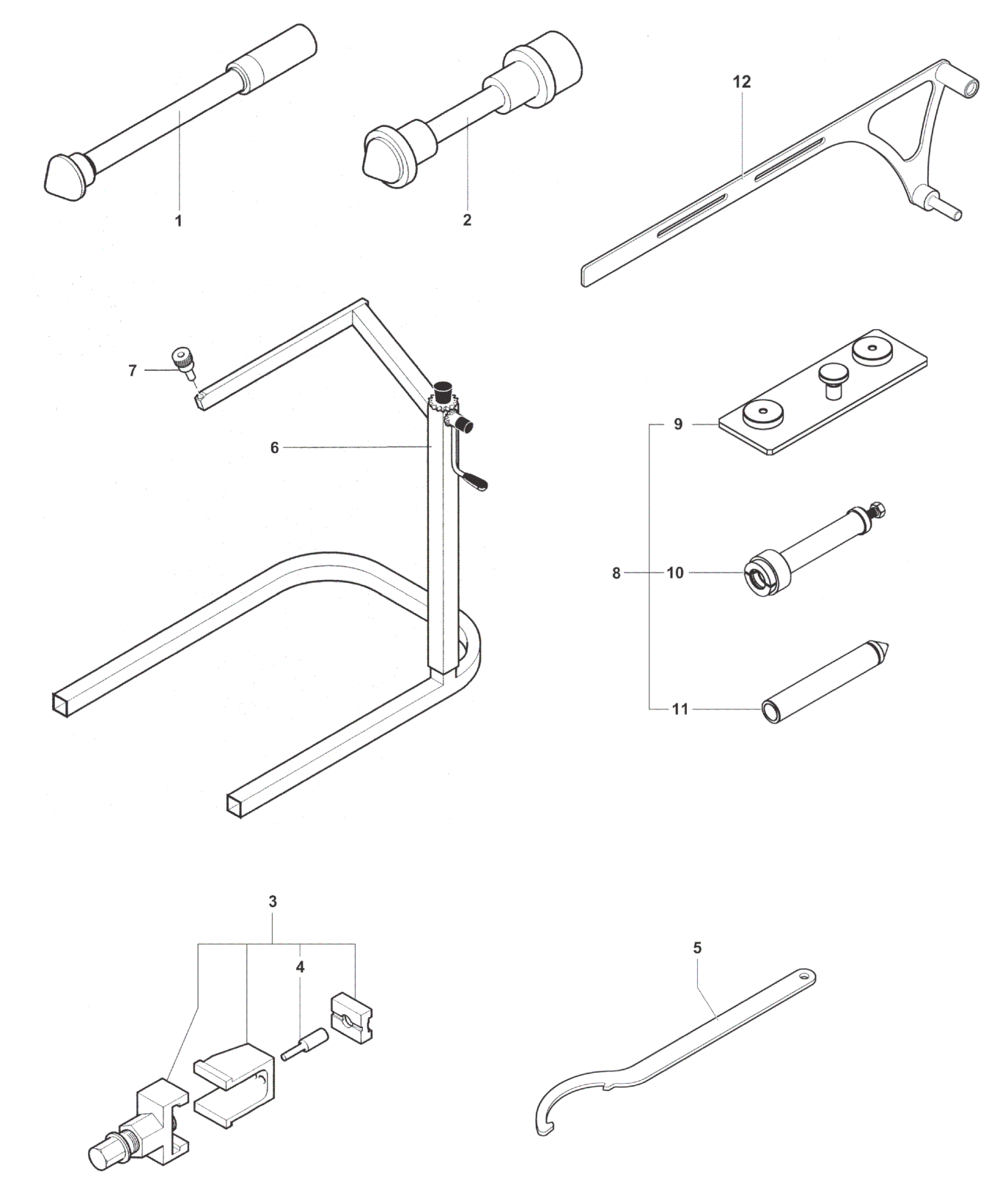 1
2
12
7
6
9
8
10
11
3
4
5