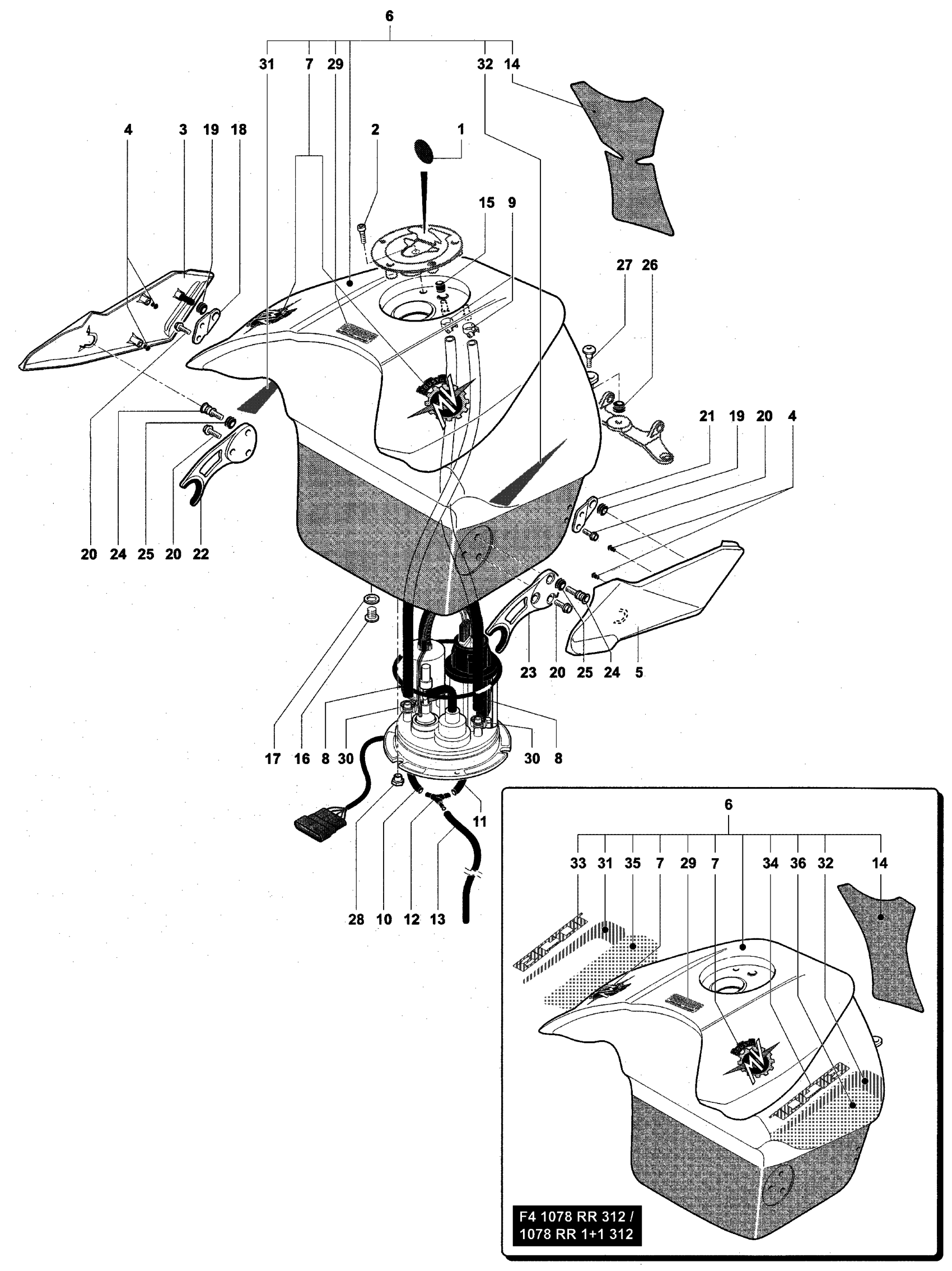 6

31 7 29 32 14

4 3 19 18 2 1

15 9

27 26

21 19 20 4

20 24 25 20 22

23 20 25 24 5

17 16 8 30 30 8

11

28 10 12 13

6

33 31 35 7 29 7 34 36 32 14

F4 1078 RR 312 / 1078 RR 1+1 312