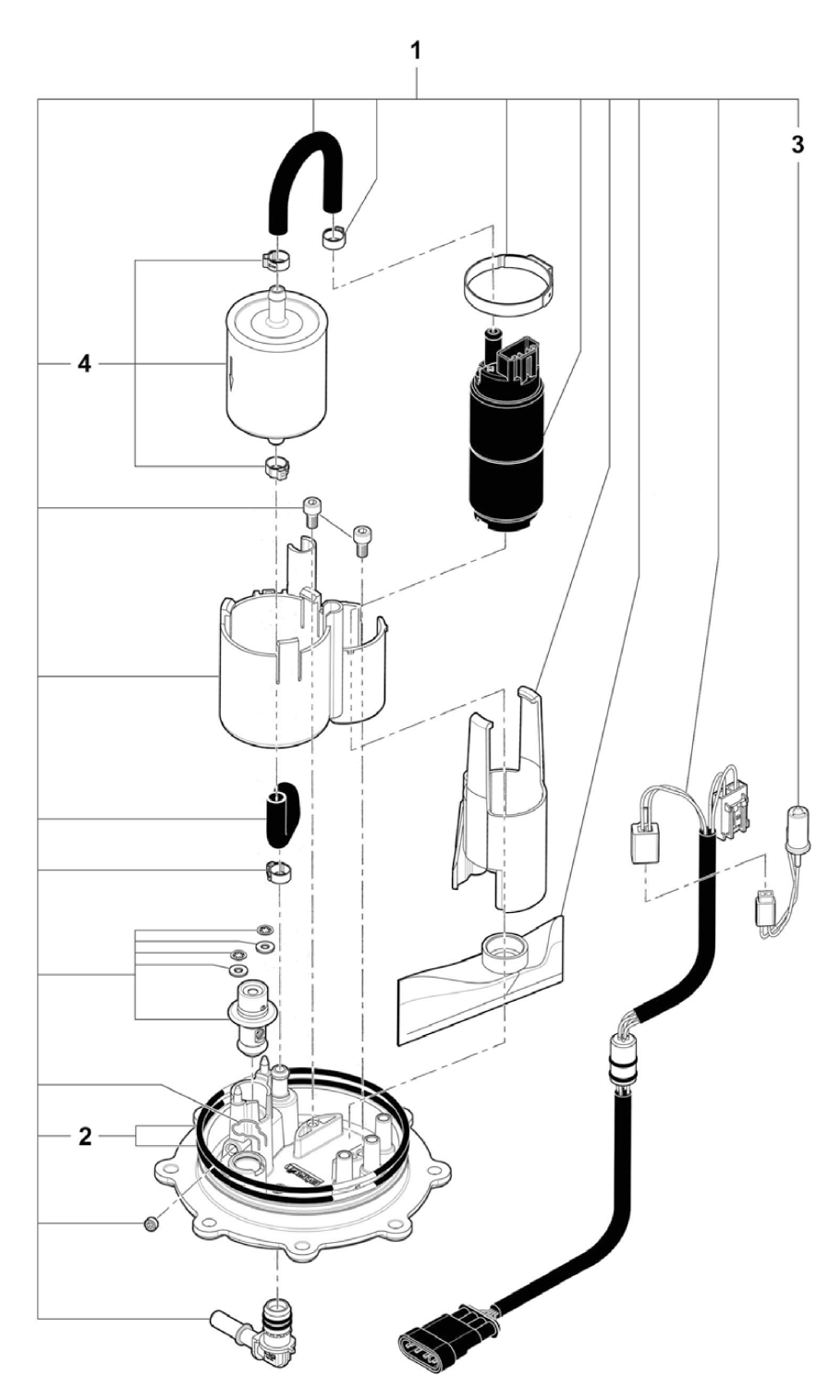 1
3
4
2