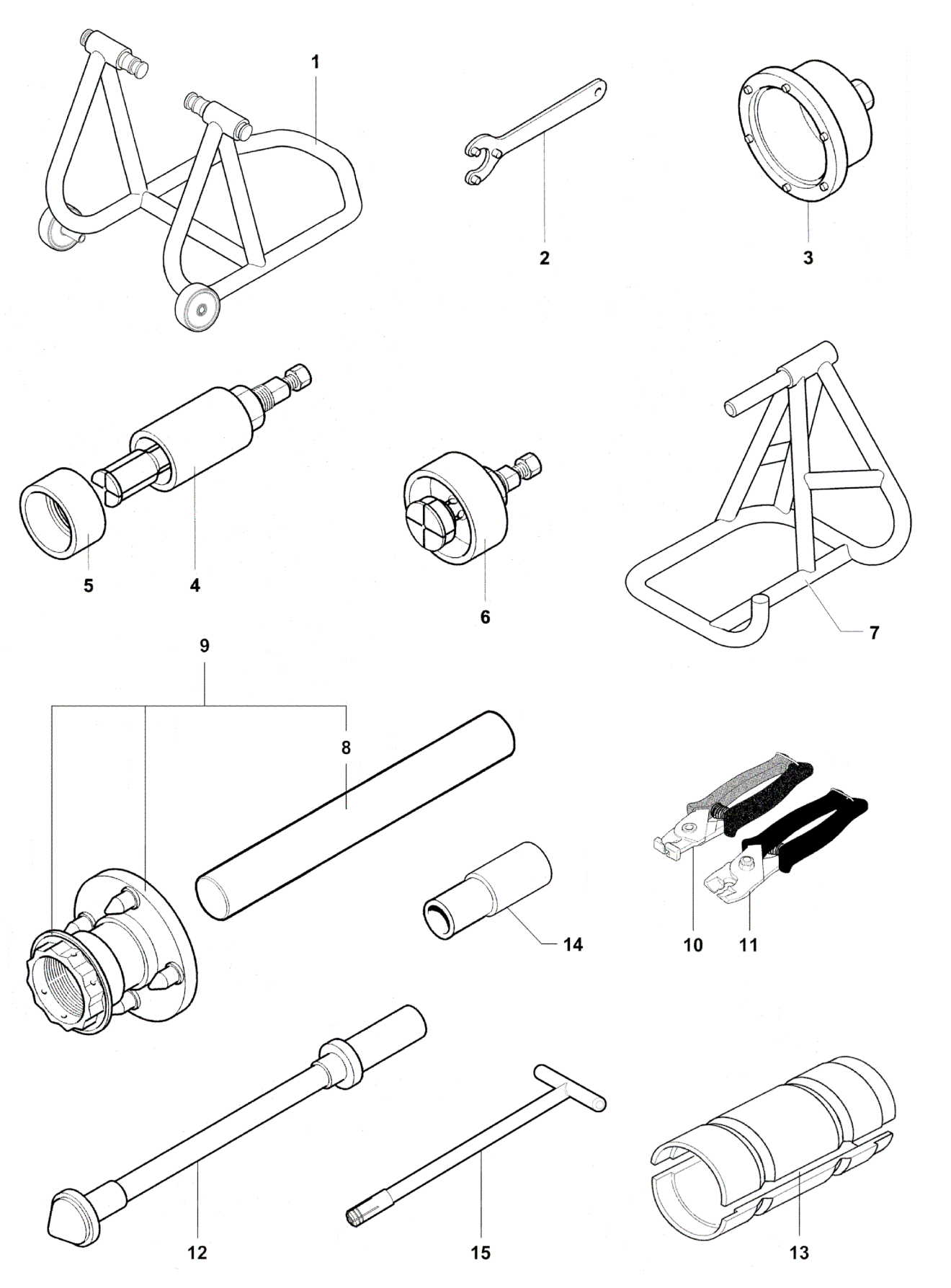 1
2
3
5
4
6
7
9
8
14
10
11
12
15
13