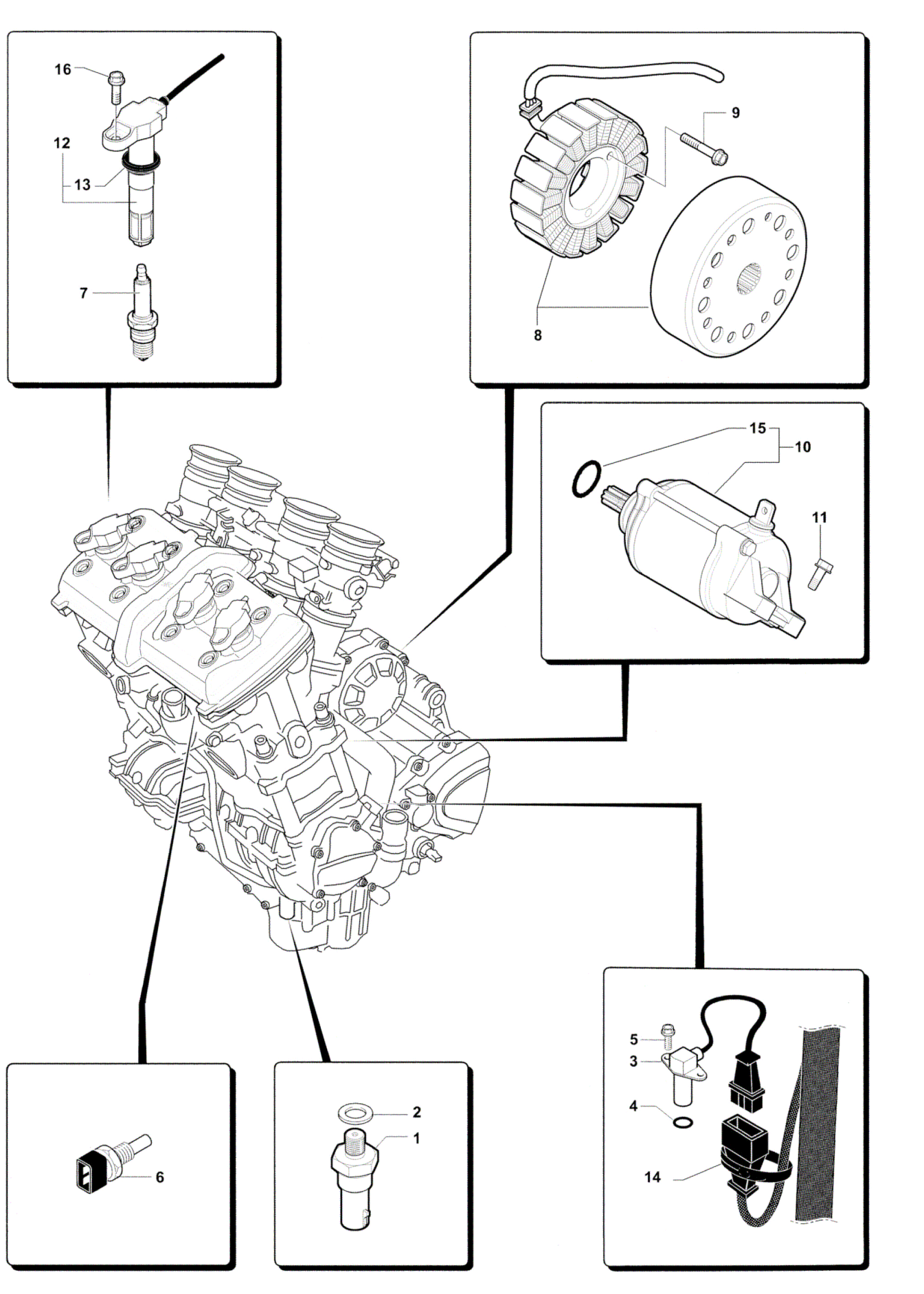 16
12
13
7

9
8

15
10
11

5
3
4
14

6

2
1