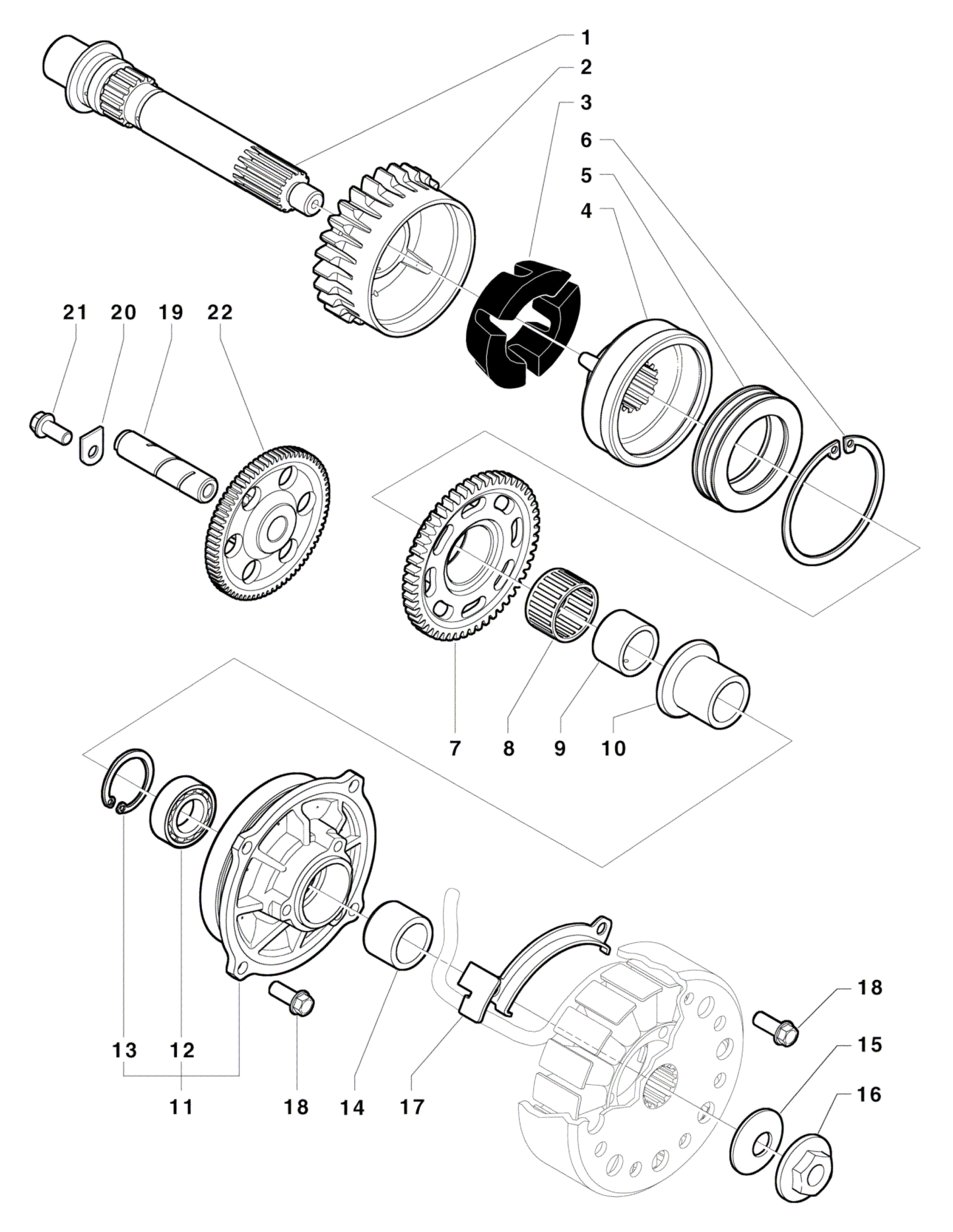 1
2
3
6
5
4
21 20 19 22
7 8 9 10
13 12
11
18
14
17
18
15
16