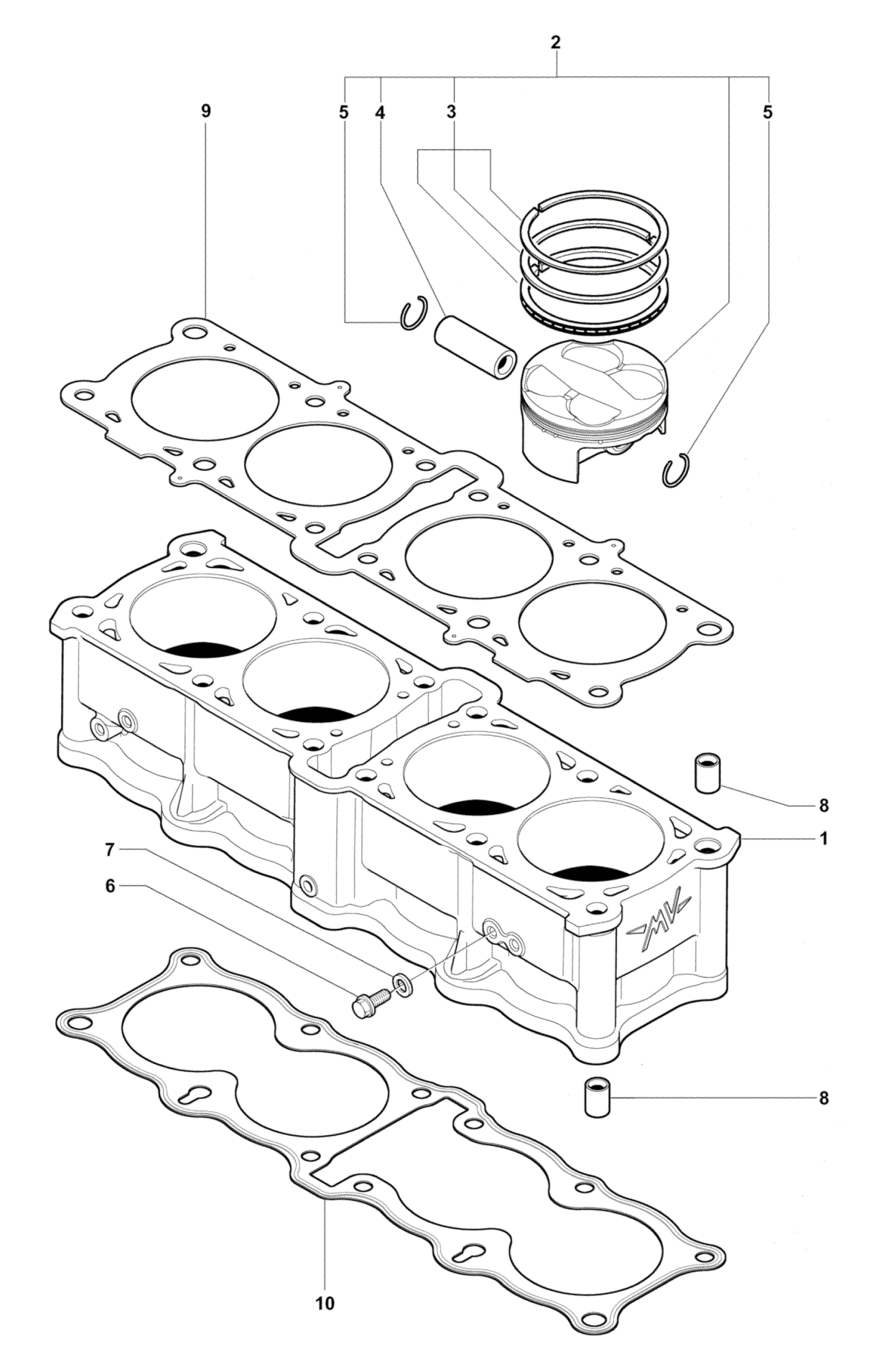 2
9
5
4
3
5
8
1
7
6
MV
8
10