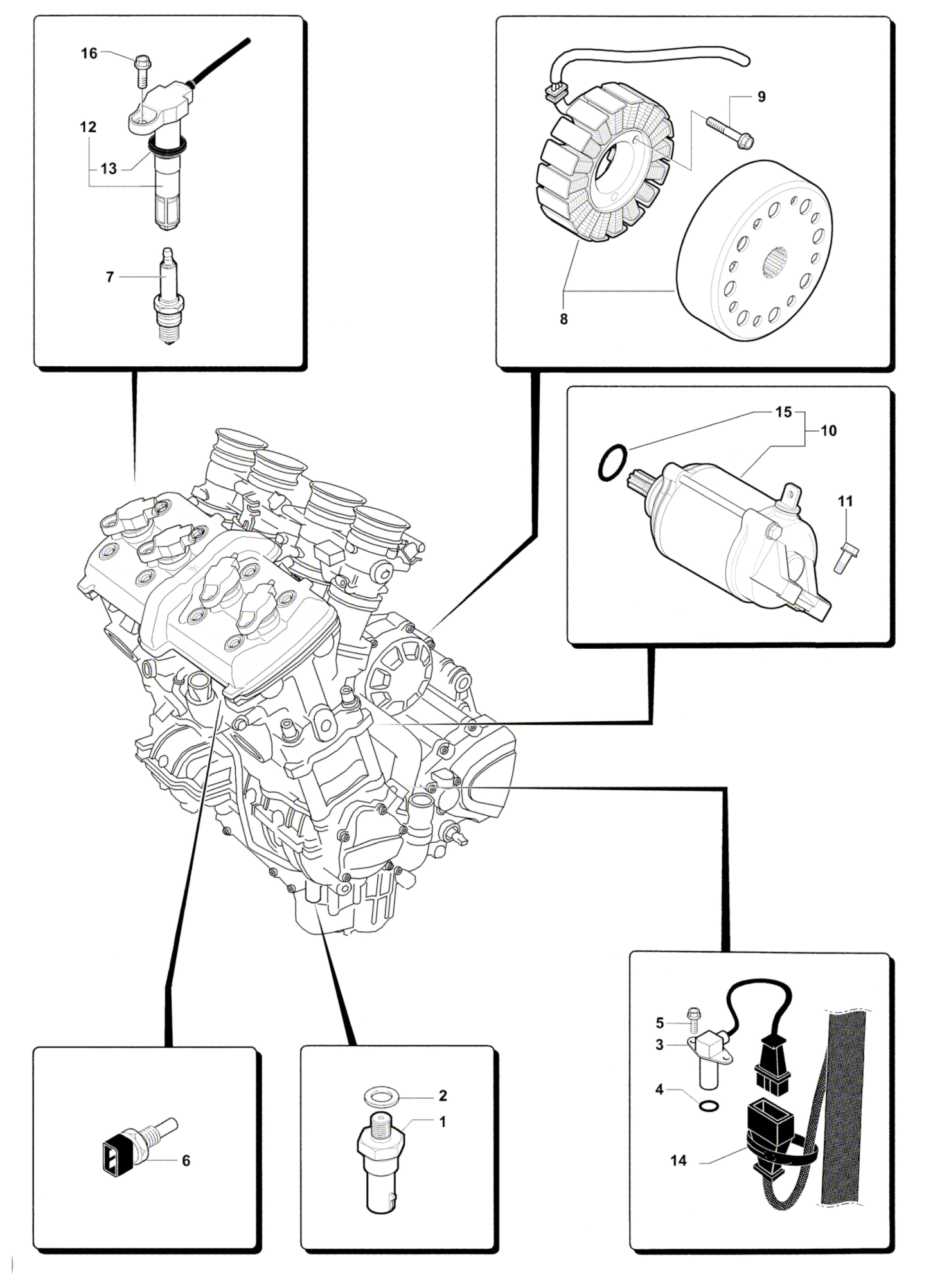 16
12
13
7
9
8
15
10
11
5
3
4
14
6
2
1