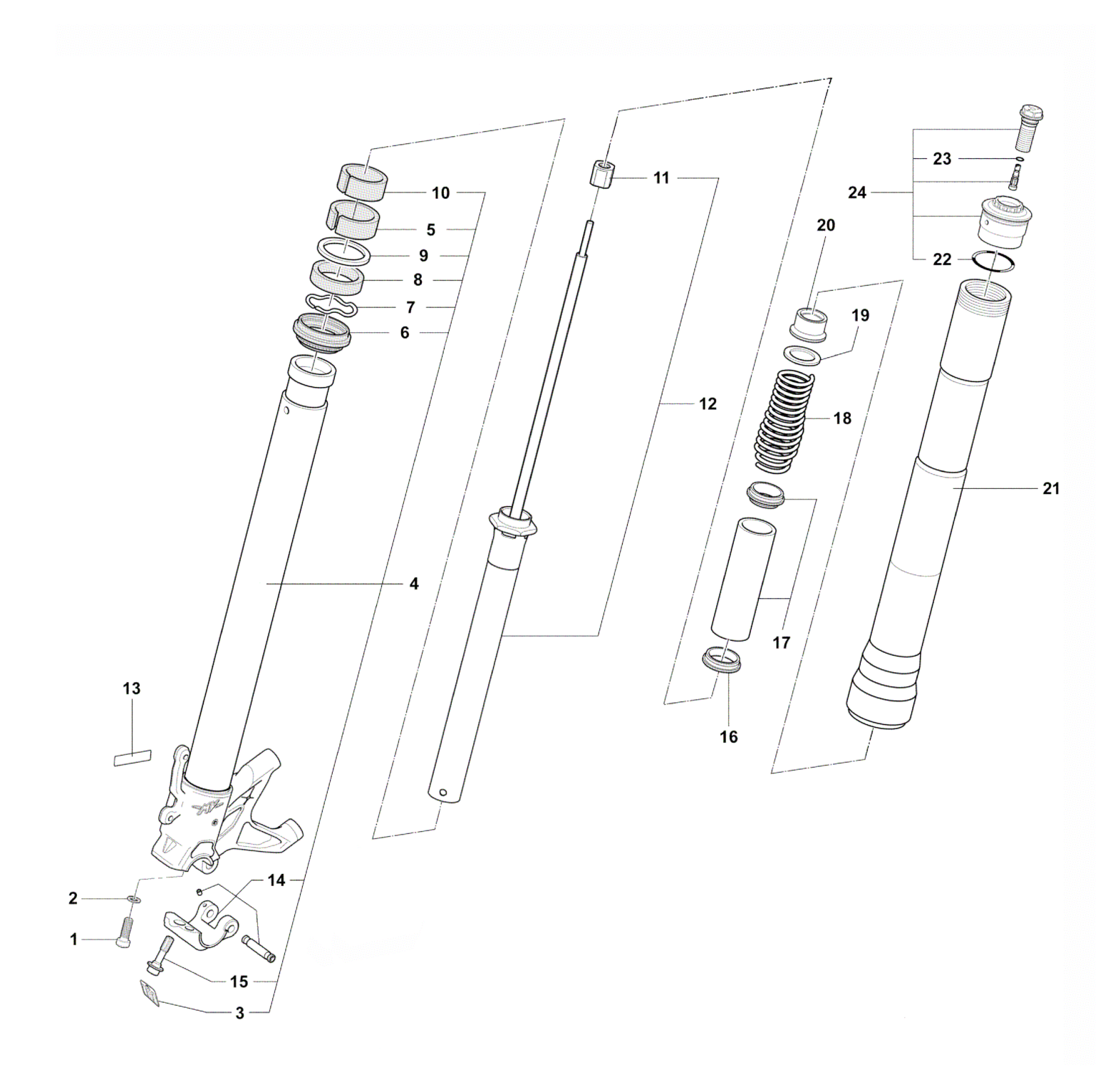 10
5
9
8
7
6
4
13
2
1
14
15
3
11
12
20
19
18
17
16
23
24
22
21