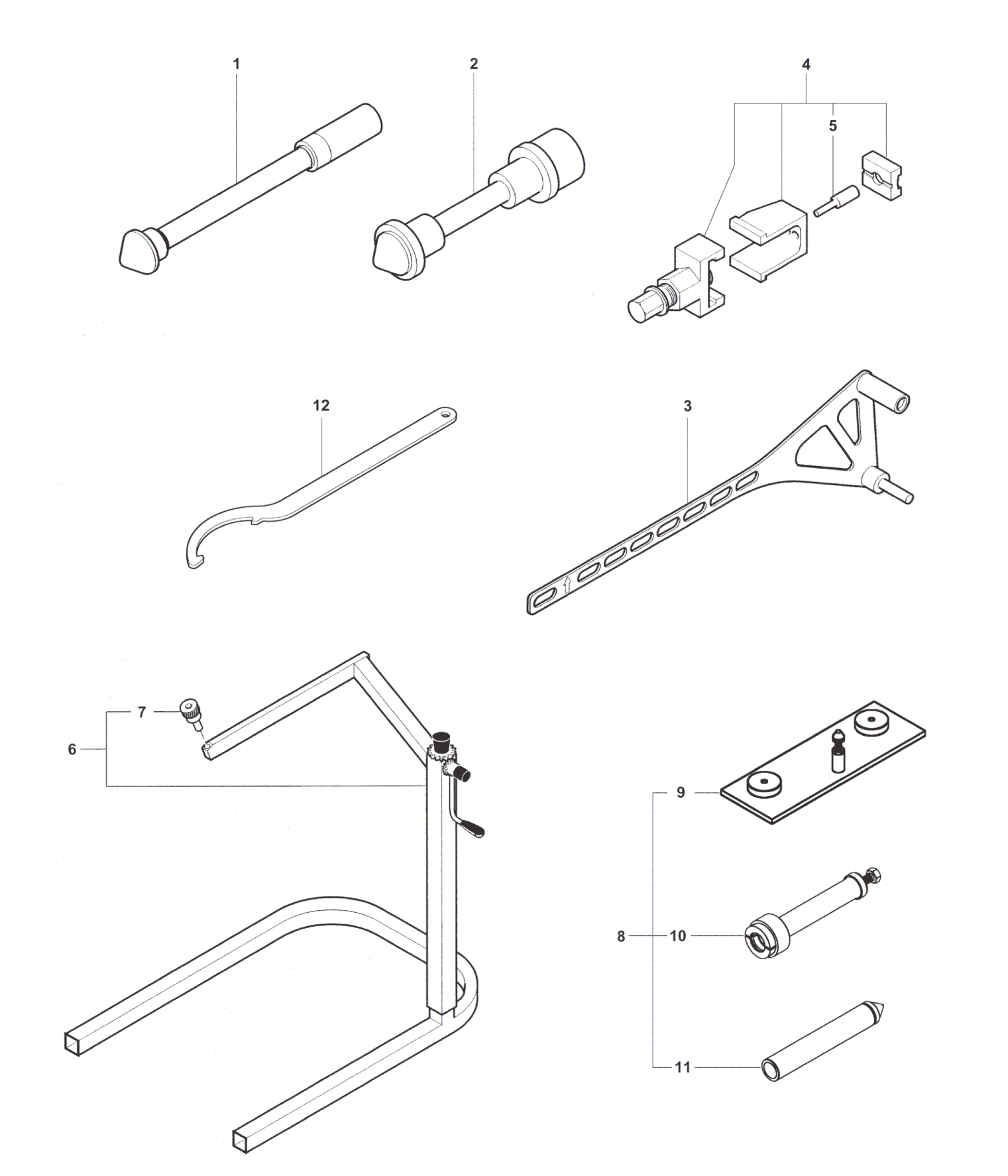 1
2
4
5
12
3
7
6
9
8
10
11