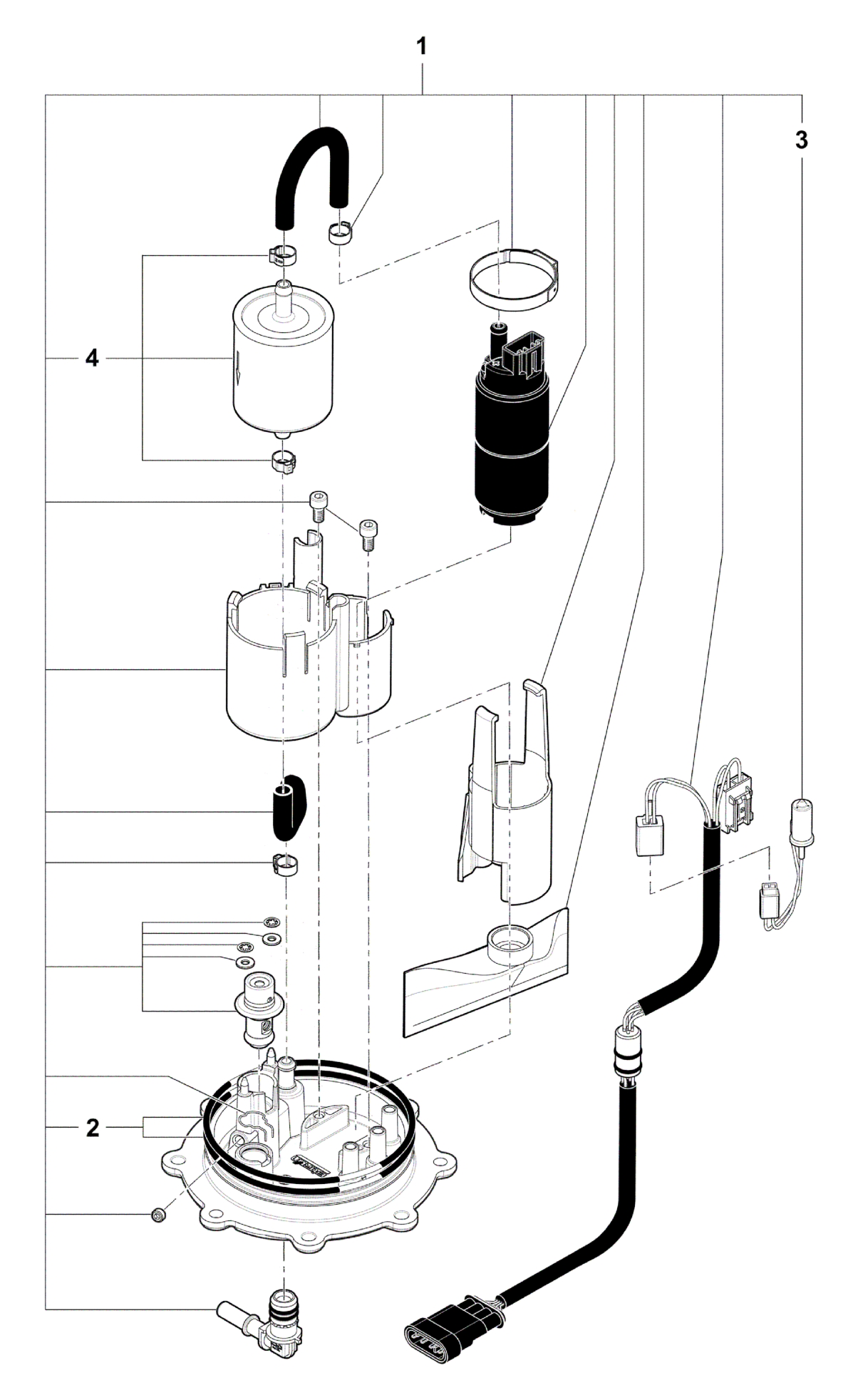 1
3
4
2