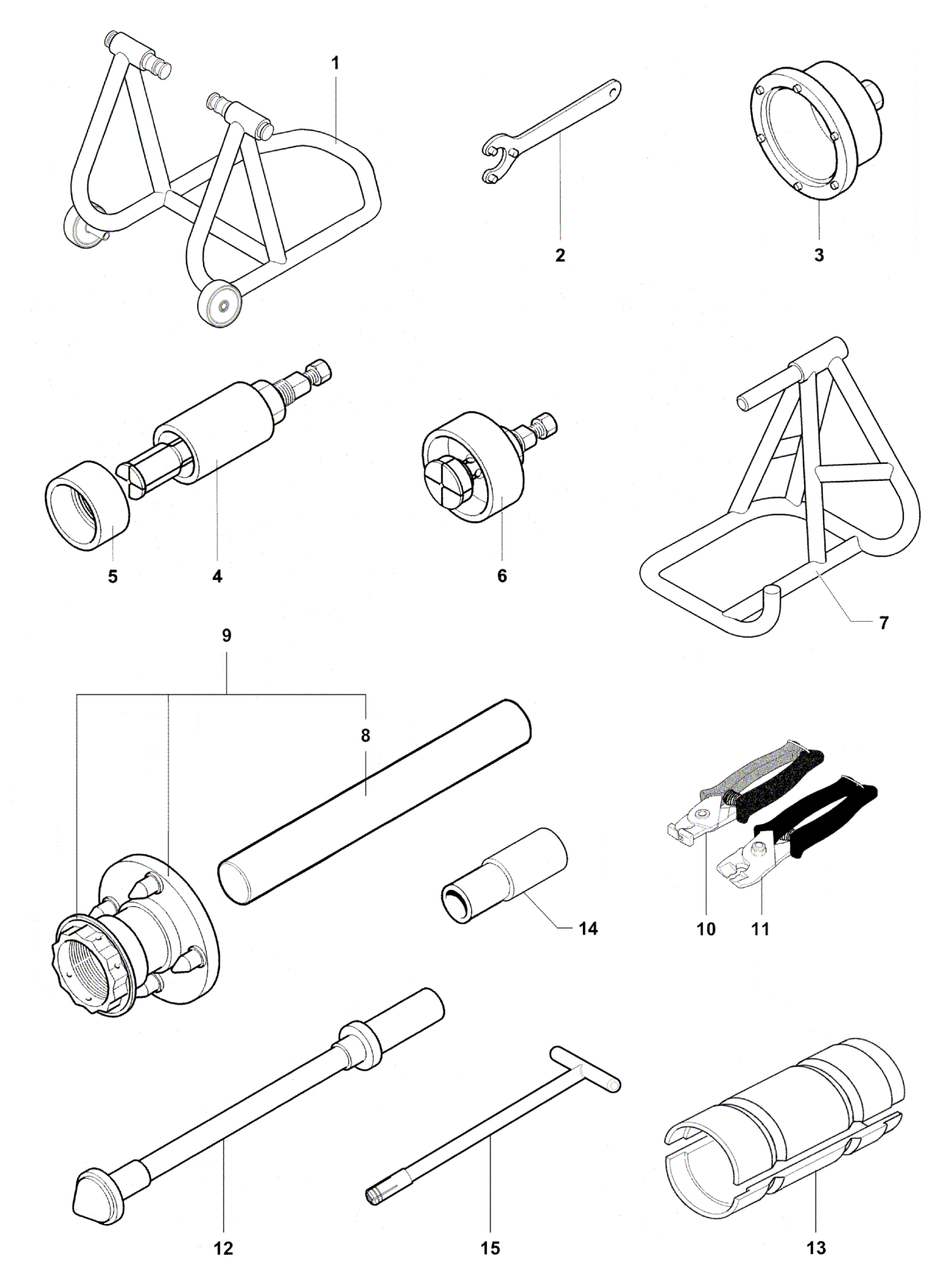 1
2
3
5
4
6
7
9
8
14
10
11
12
15
13