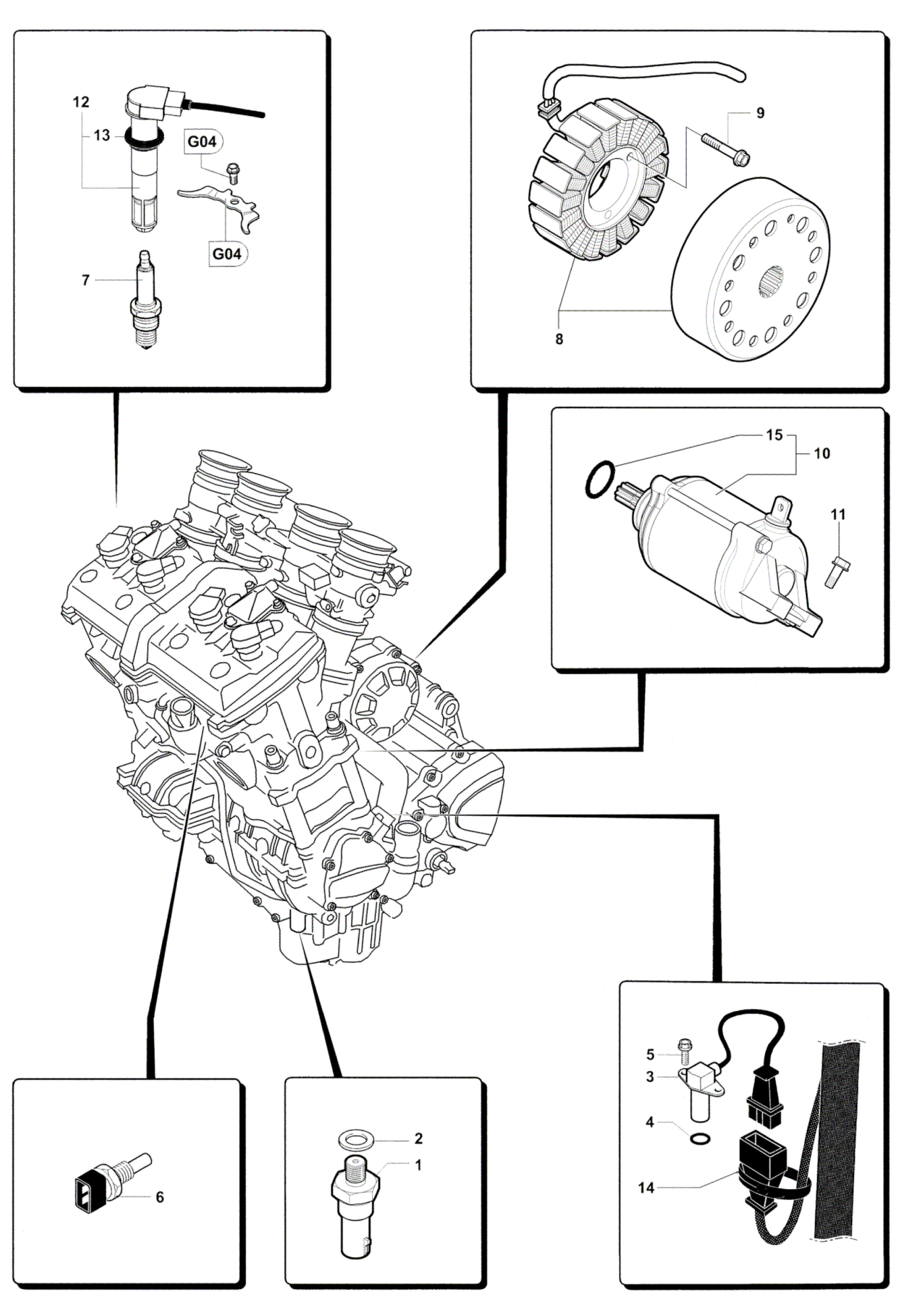 12
13
G04
G04
7
9
8
15
10
11
5
3
4
14
6
2
1