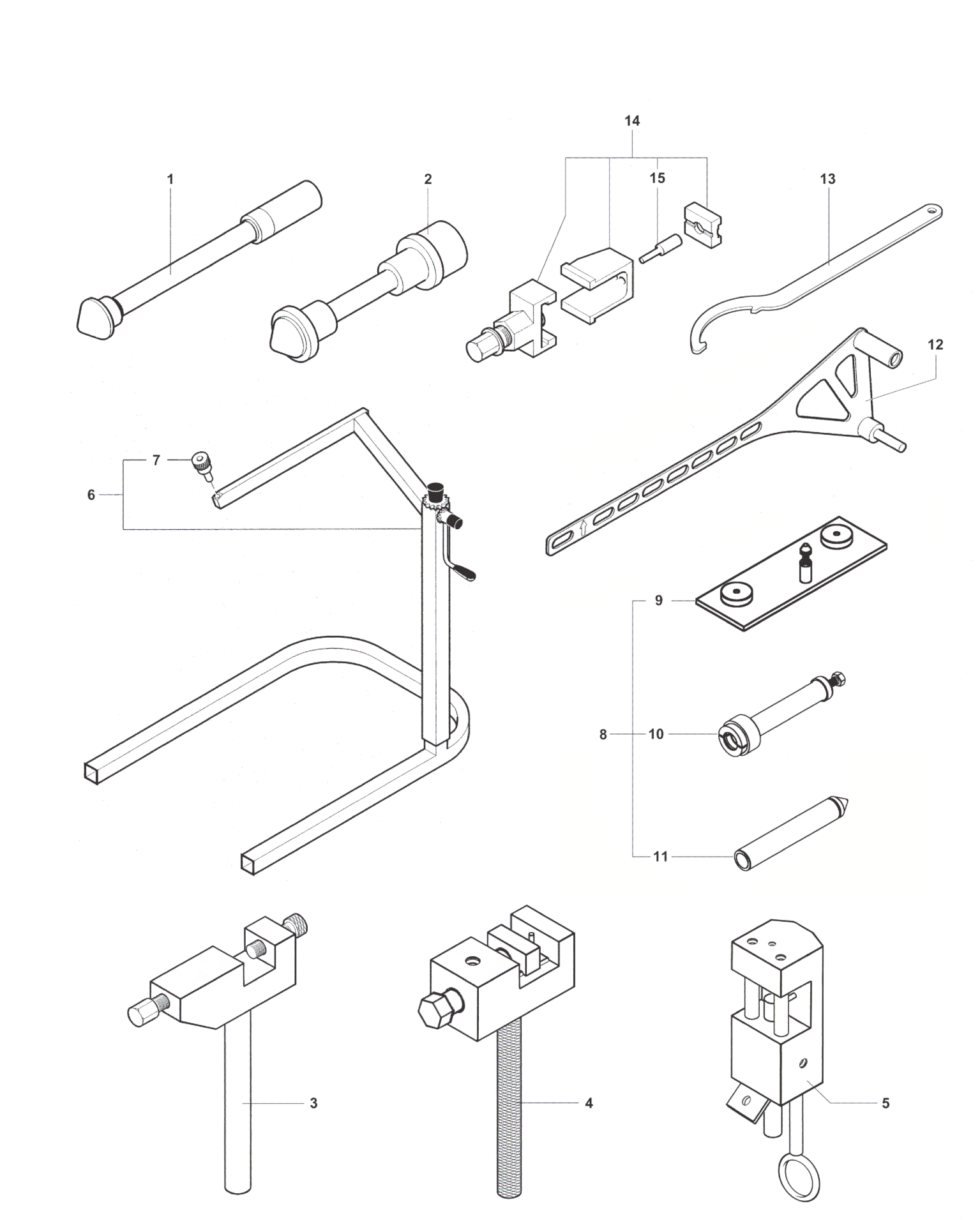 14

1

2

15

13

12

7

6

9

8

10

11

3

4

5