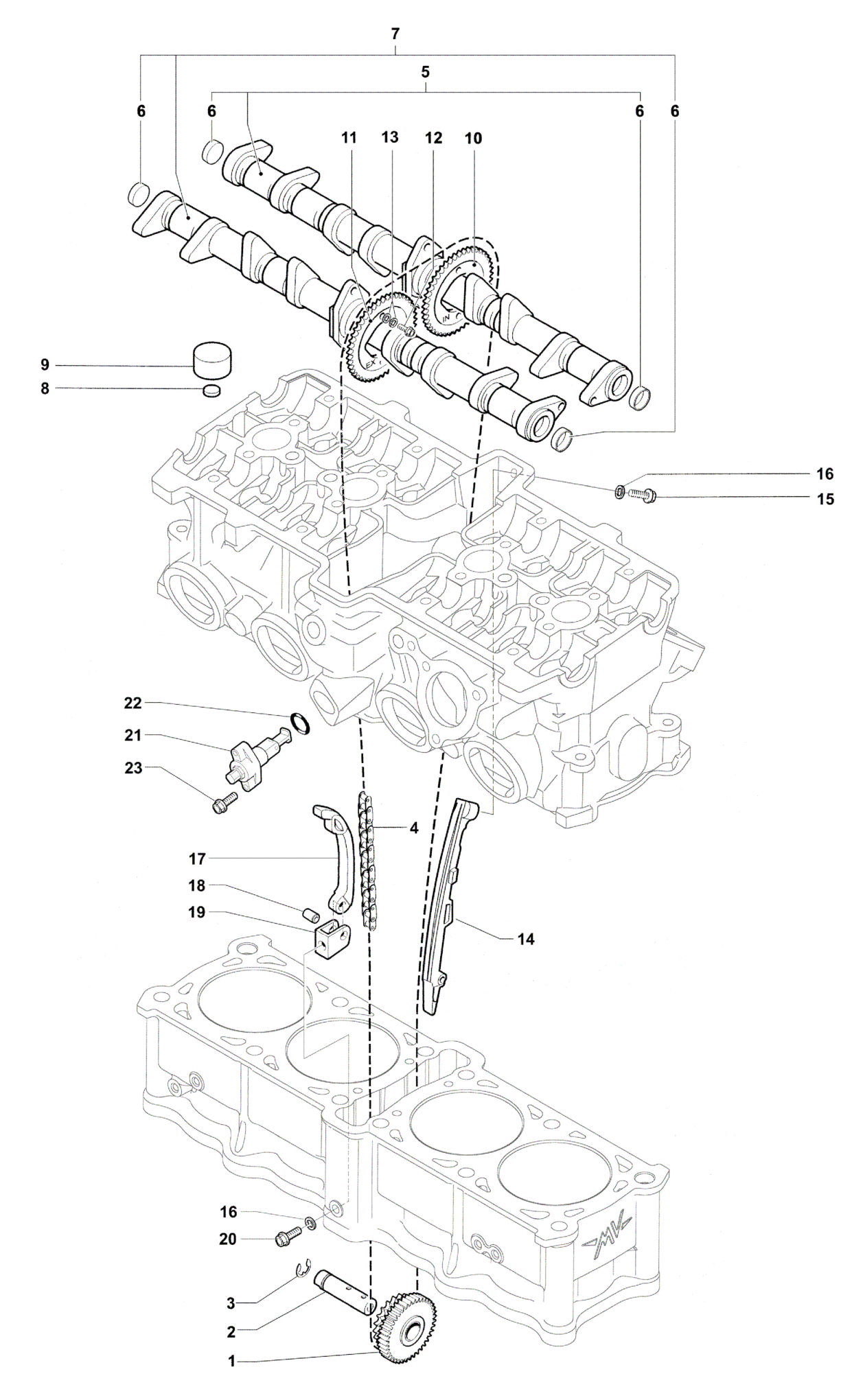 7
5
6
6
6
6
11
13
12
10
IN
EX
9
8
16
15
22
21
23
4
17
18
19
14
16
20
3
2
1
MV