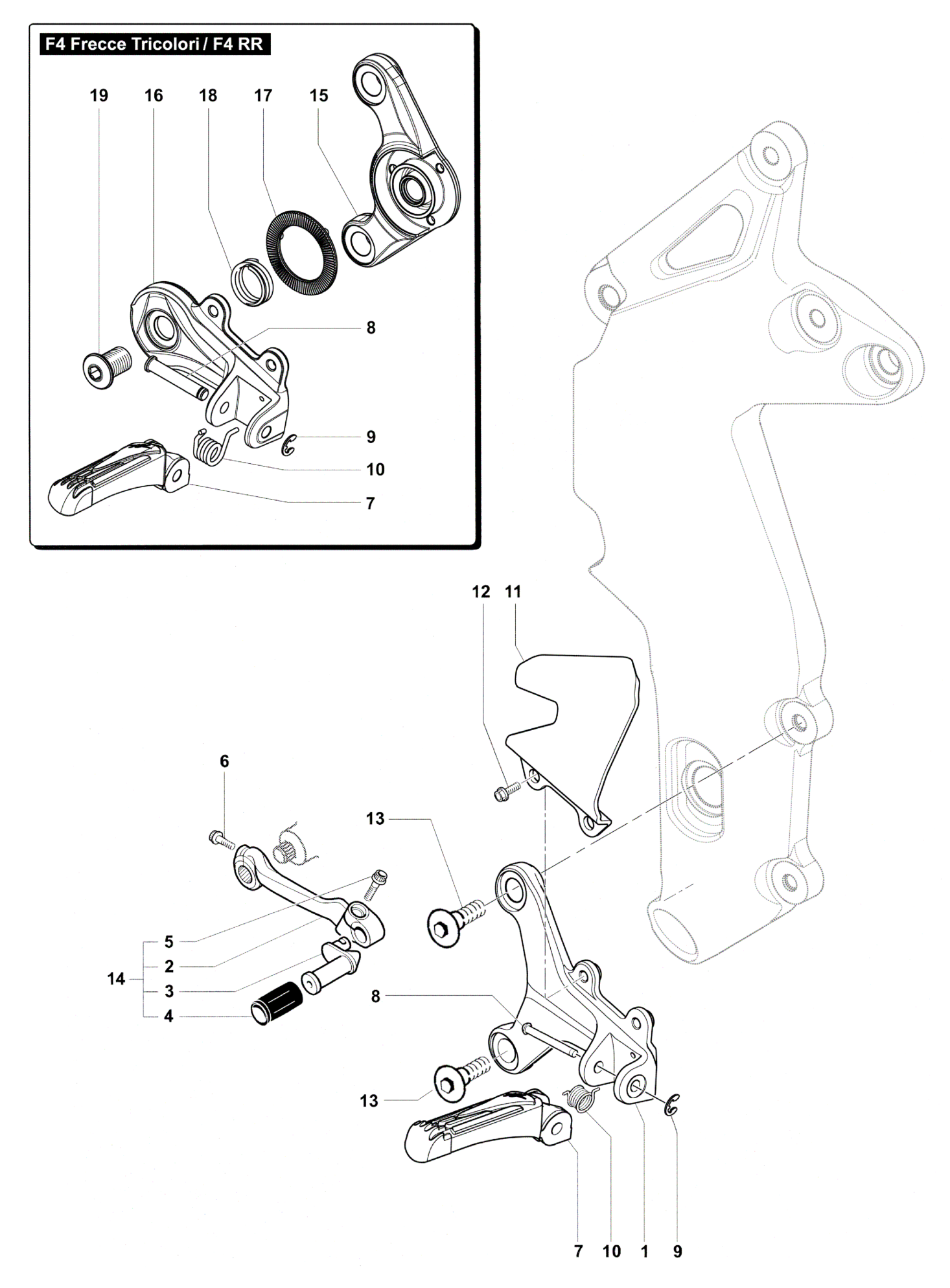 F4 Frecce Tricolori / F4 RR

19 16 18 17 15

8

9

10

7

12 11

6

13

5
2
14
3
4

8

13

7 10 1 9