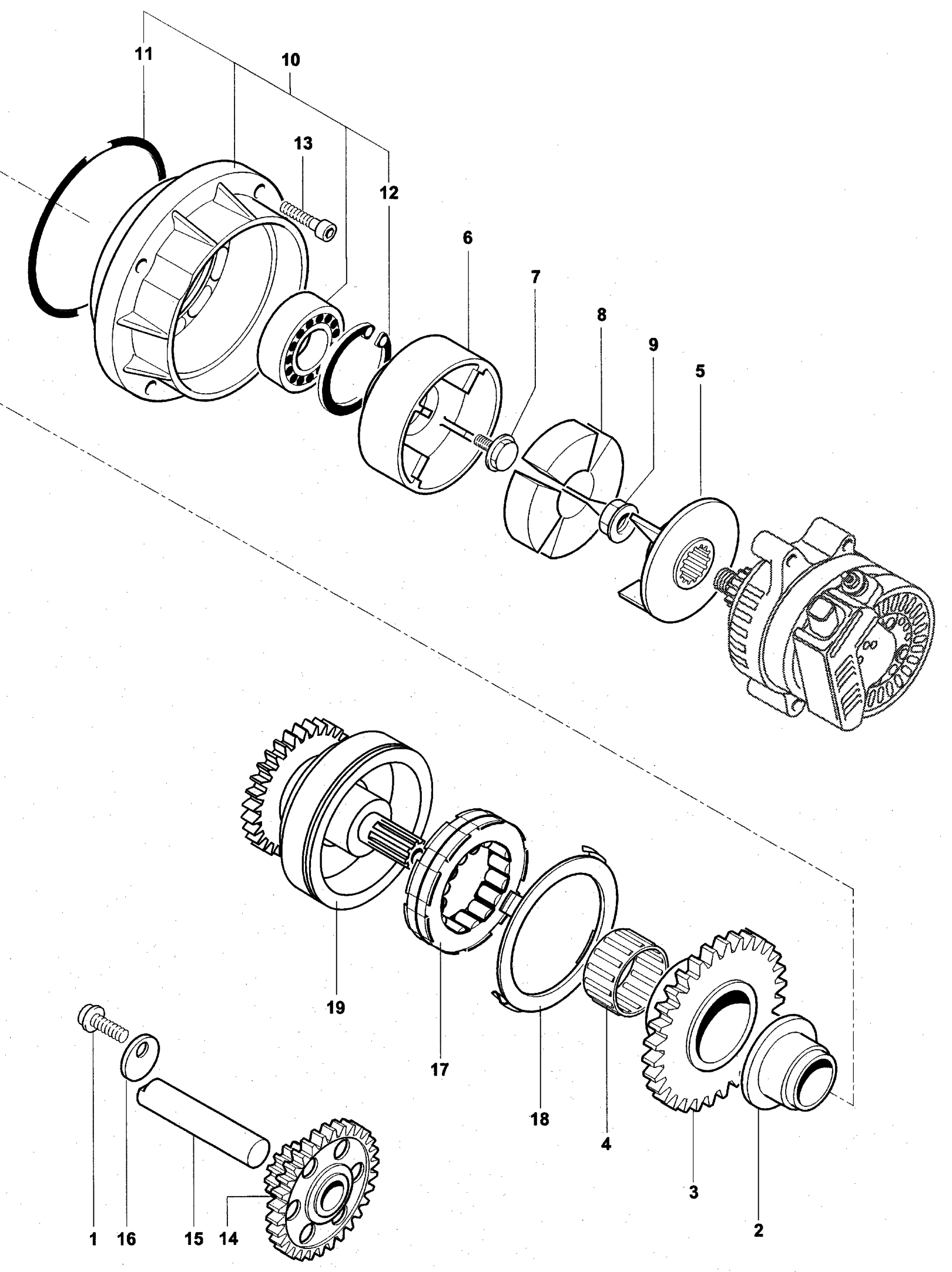 11
10
13
12
6
7
8
9
5
19
17
18
4
3
2
1
16
15
14