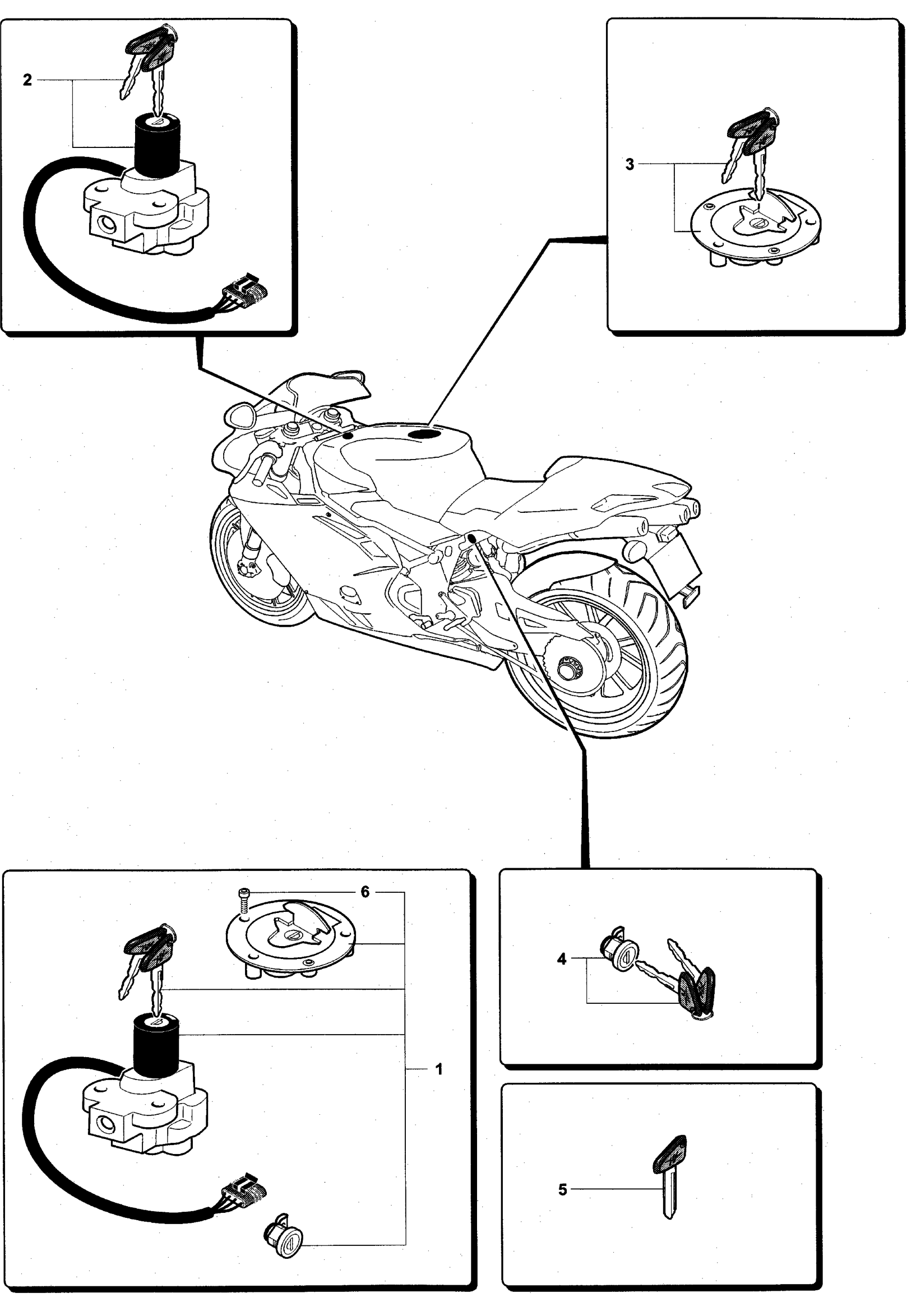 2

3

6

1

4

5