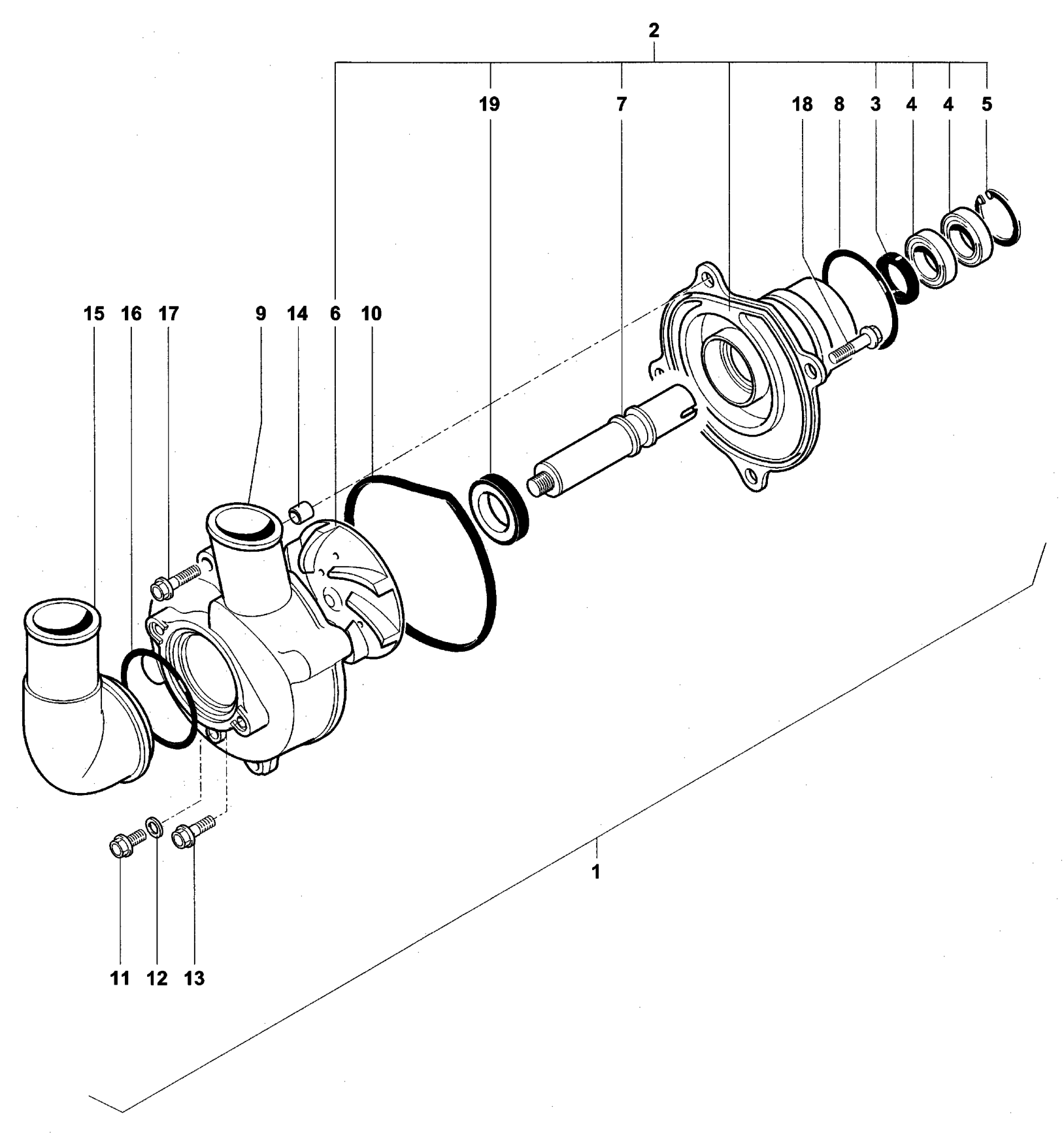 2

19 7 18 8 3 4 4 5

15 16 17 9 14 6 10

1

11 12 13