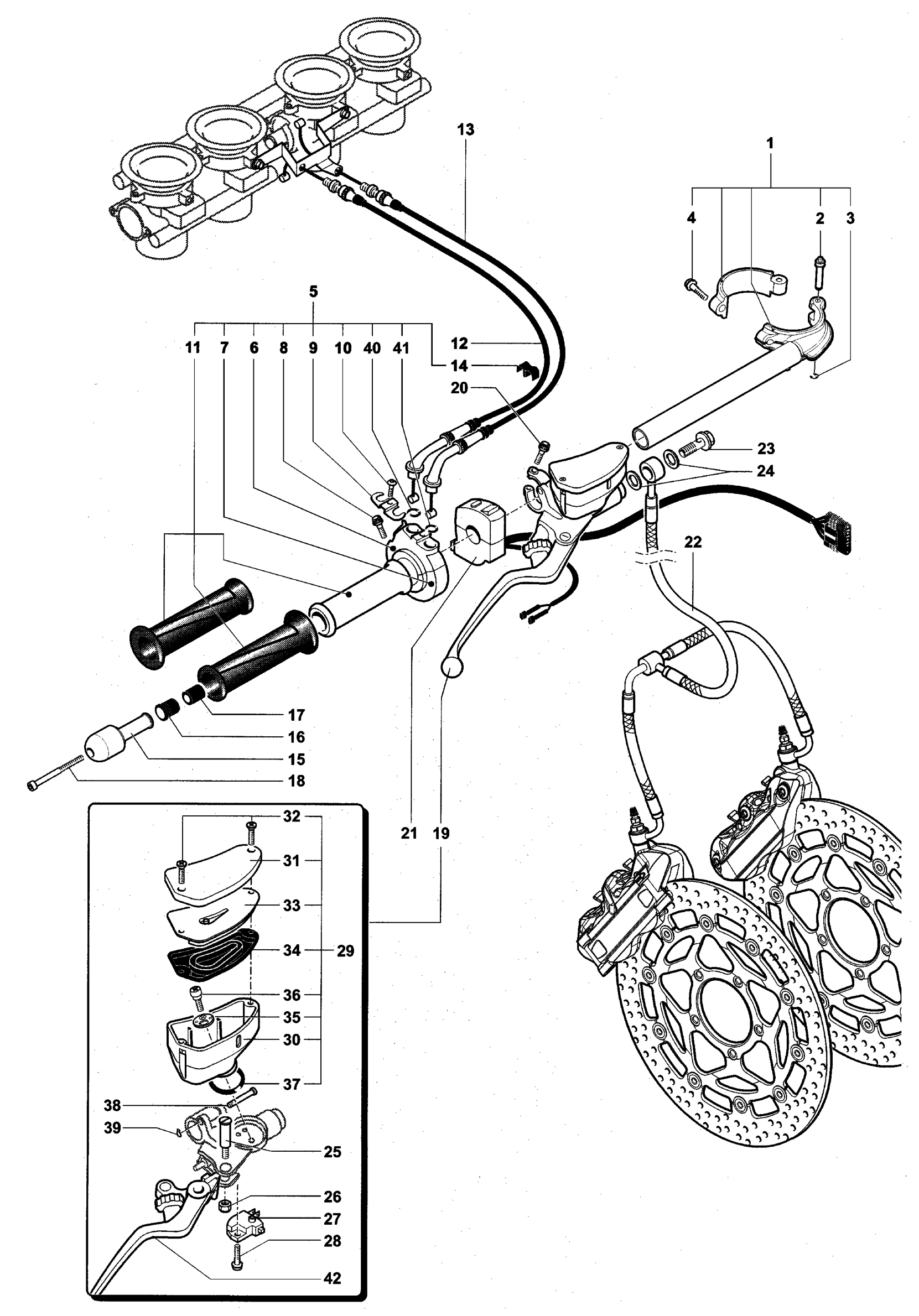 13
1
4
2
3
5
11
7
6
8
9
10
40
41
12
14
20
23
24
22
17
16
15
18
21
19
32
31
33
34
29
36
35
30
37
38
39
25
26
27
28
42