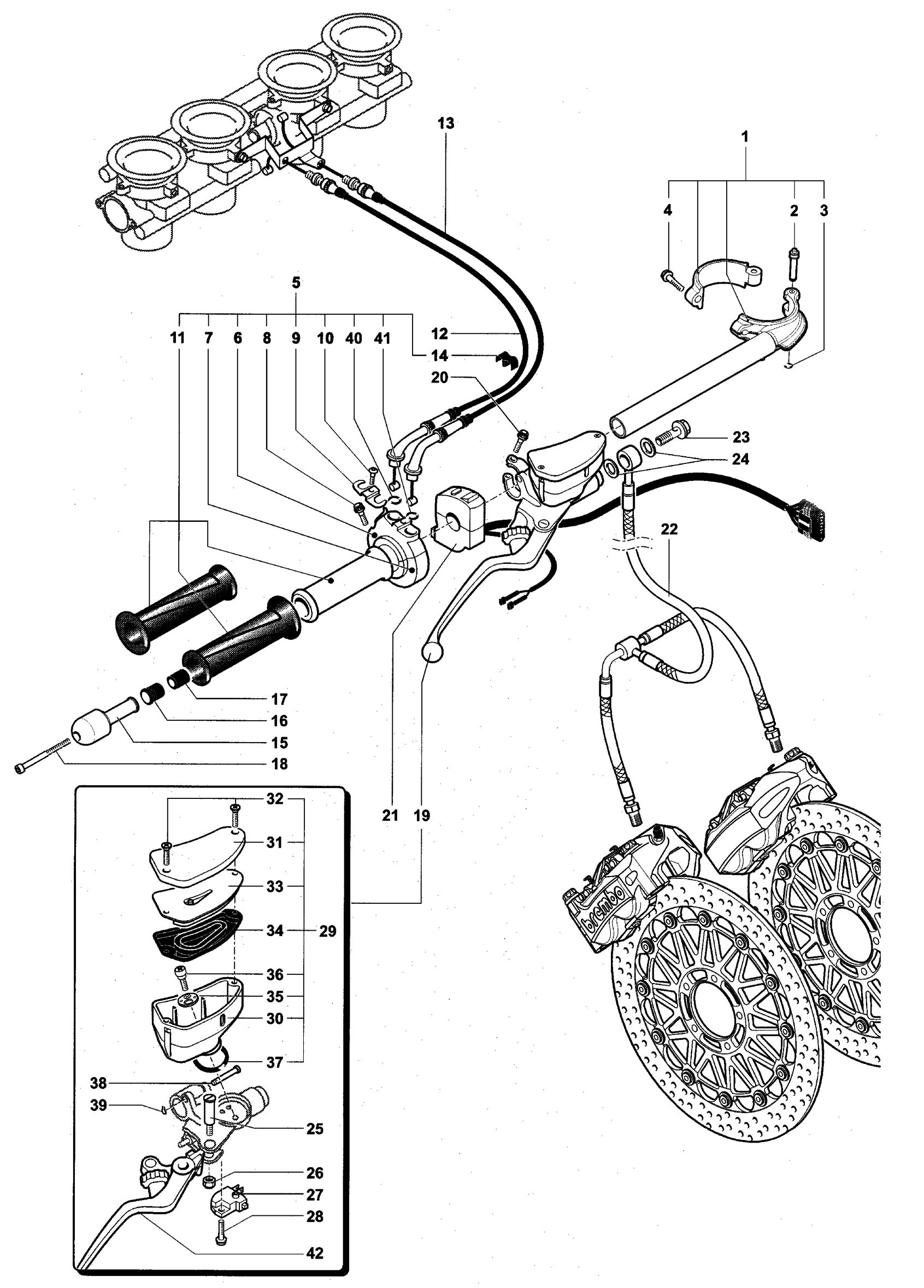 13
1
4
2
3
5
11 7 6 8 9 10 40 41
12
14
20
23
24
22
17
16
15
18
21 19
32
31
33
34 29
36
35
30
37
38
39
25
26
27
28
42
brembo