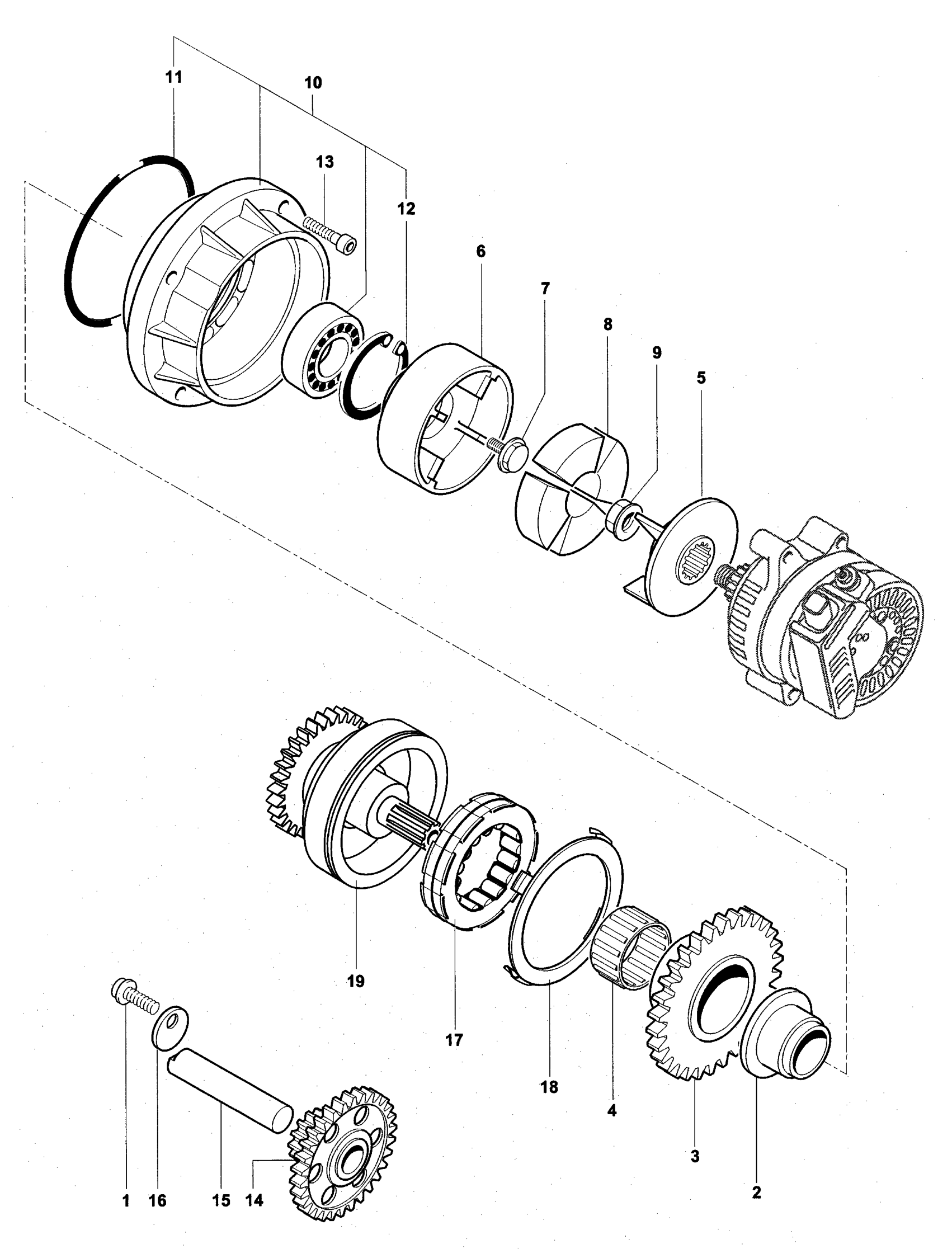 11
10
13
12
6
7
8
9
5
19
17
18
4
3
2
1
16
15
14