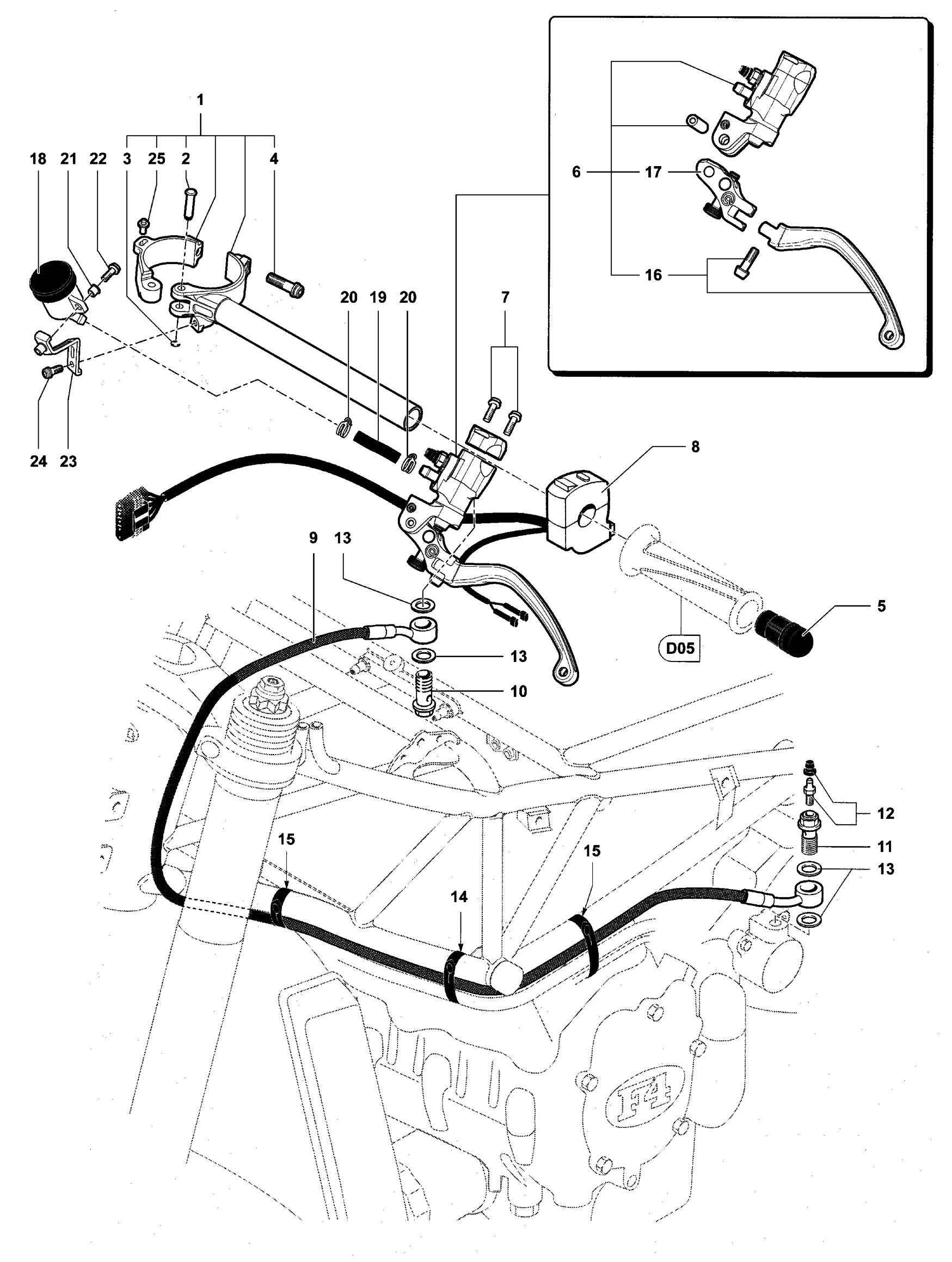 1
18 21 22 3 25 2 4
6 17
16
20 19 20
7
24 23
8
9 13
5
D05
13
10
12
11
13
15
15
14
F4