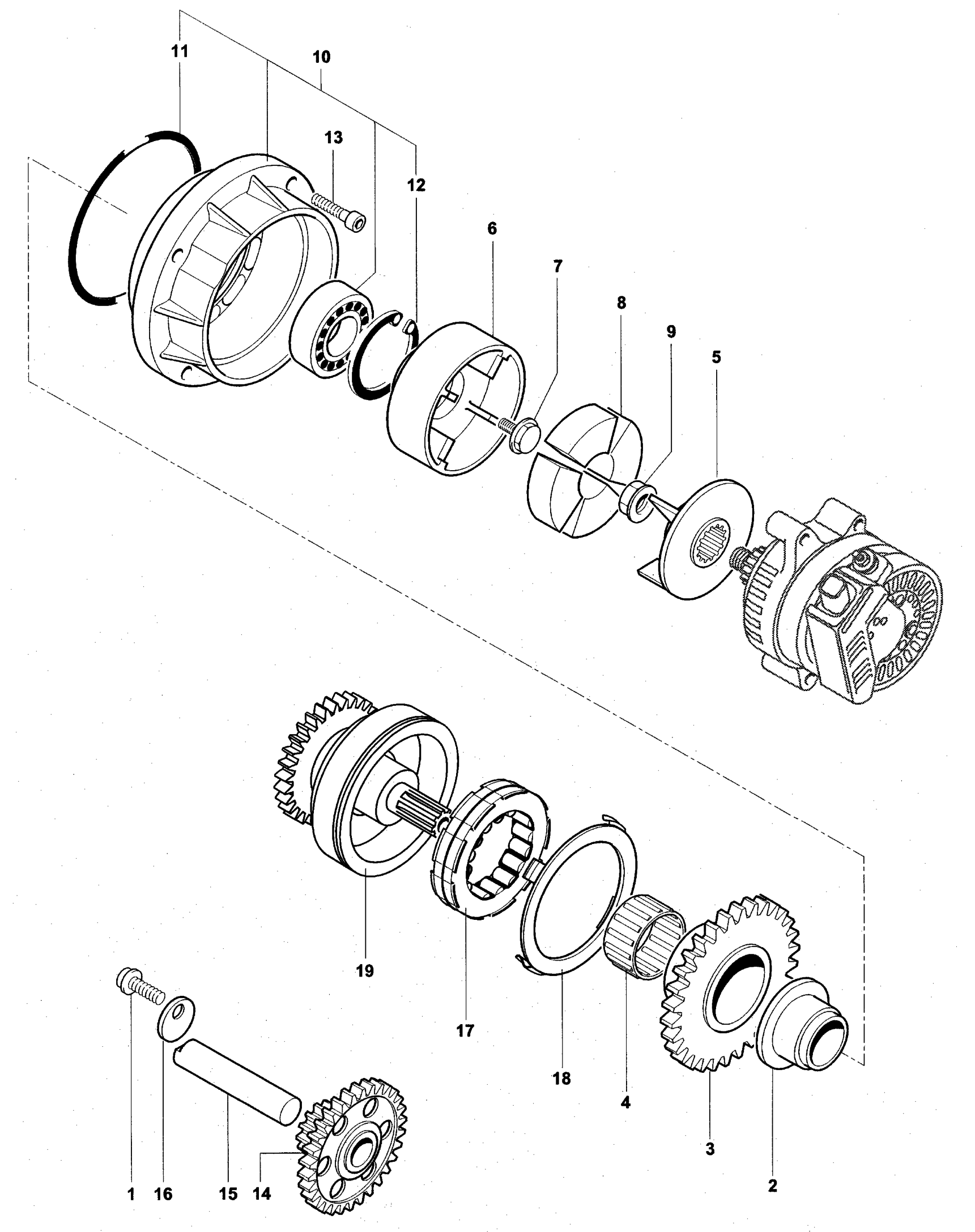 11
10
13
12
6
7
8
9
5
19
17
18
4
3
2
1
16
15
14