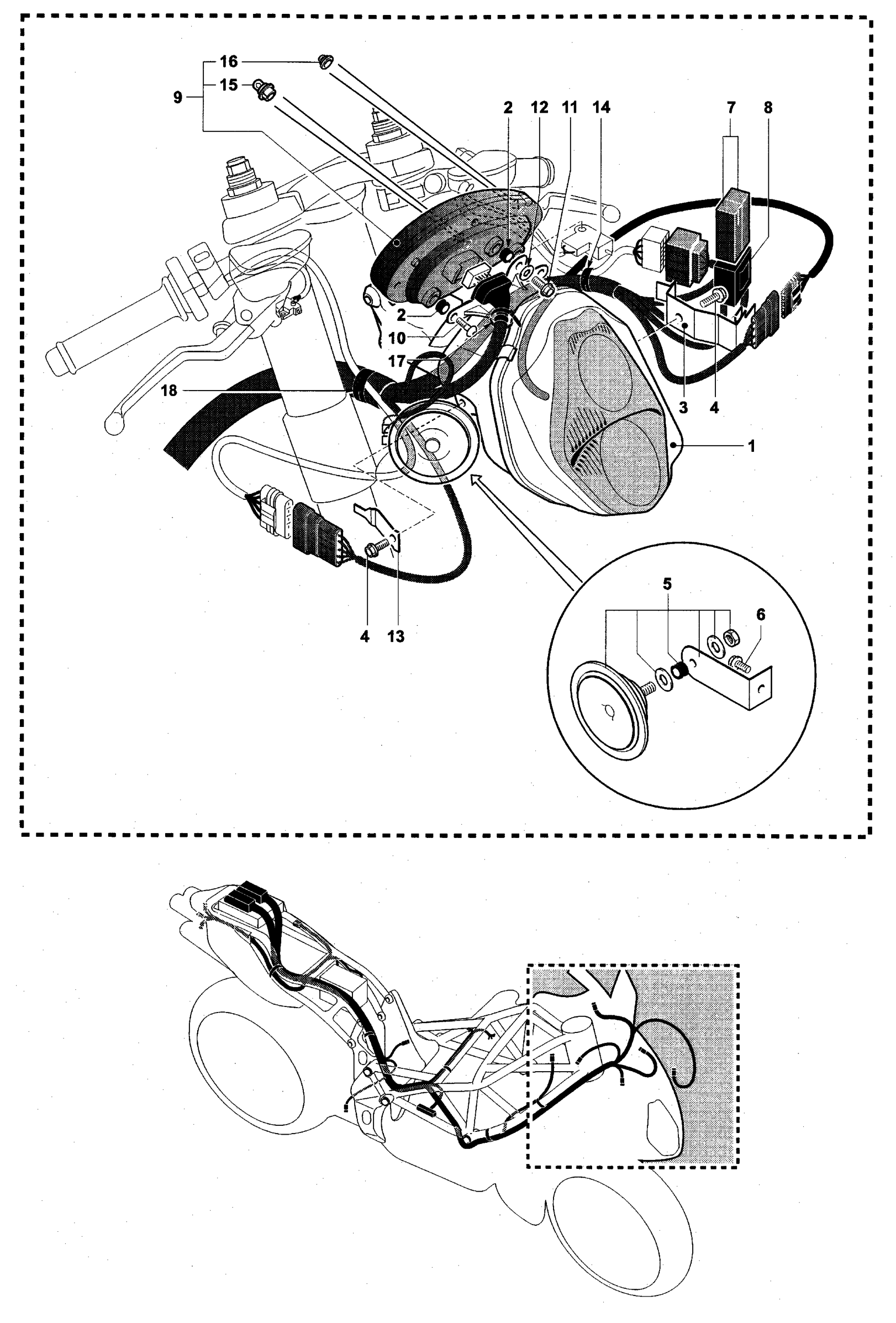 16
15
9
2
12
11
14
7
8
2
10
17
18
3
4
1
4
13
5
6