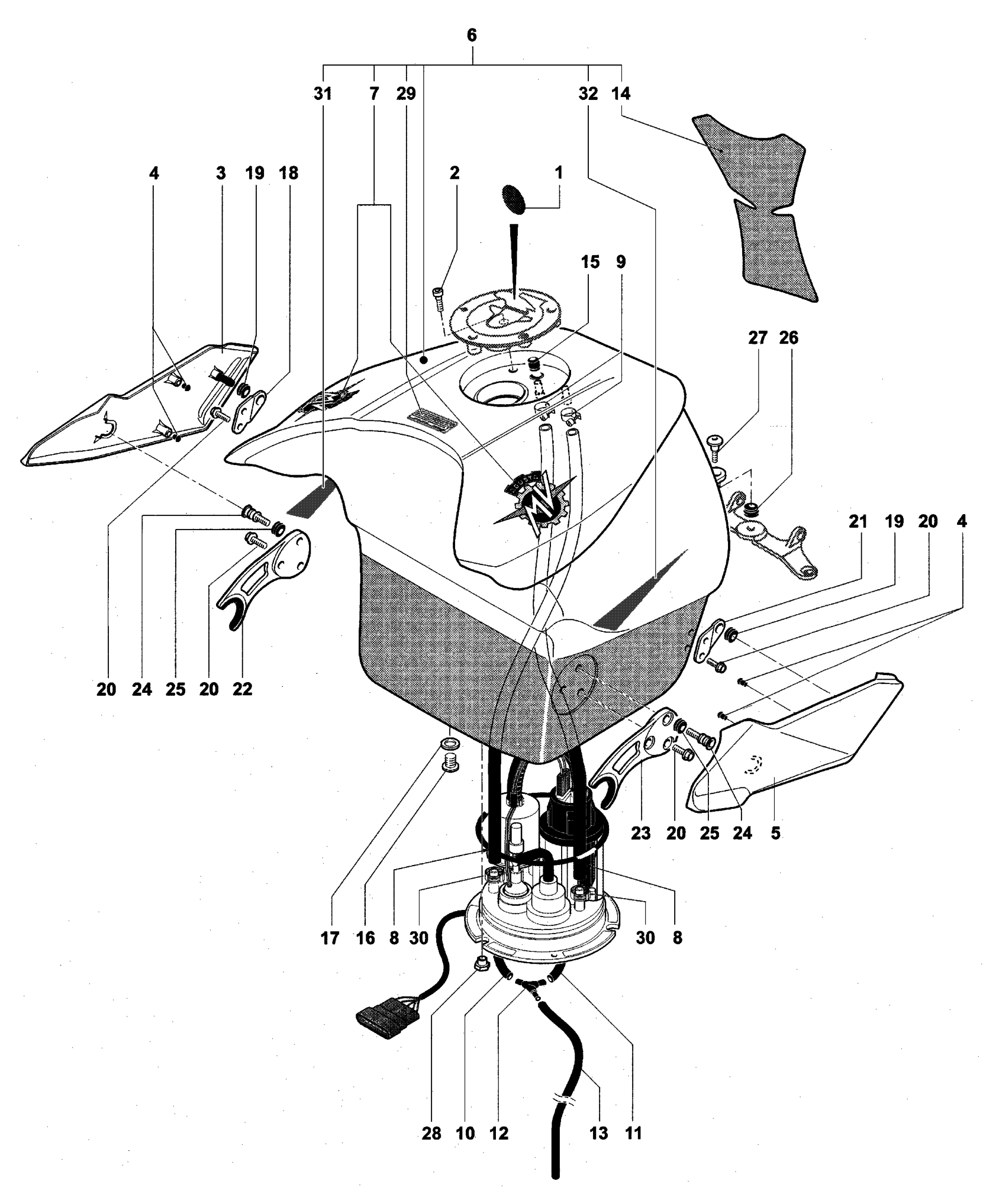 6

31 7 29 32 14

4 3 19 18 2 1

15 9

27 26

21 19 20 4

20 24 25 20 22

23 20 25 24 5

17 16 8 30 30 8

28 10 12 13 11