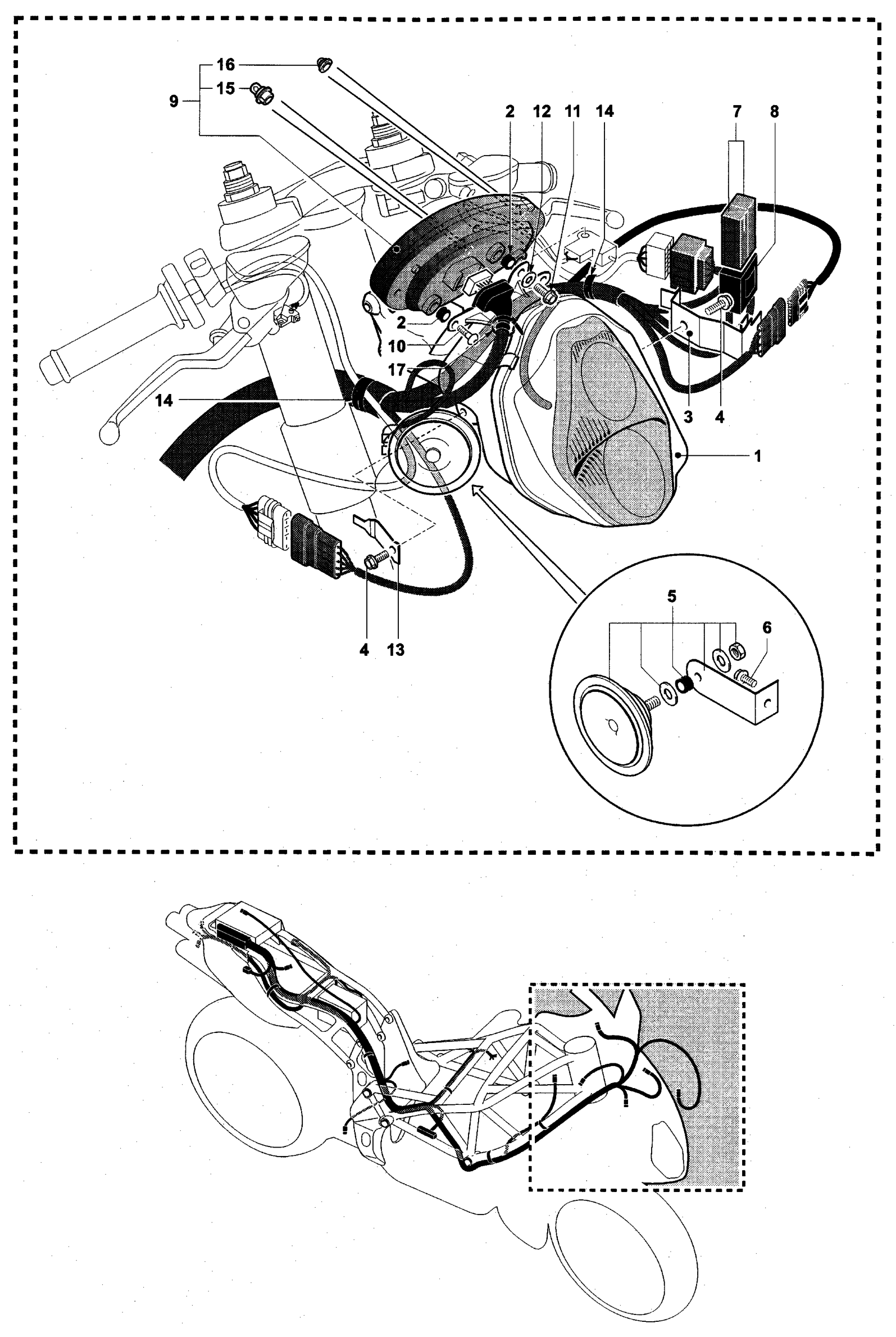 16
15
9
2
12
11
14
7
8
2
10
17
14
3
4
1
4
13
5
6