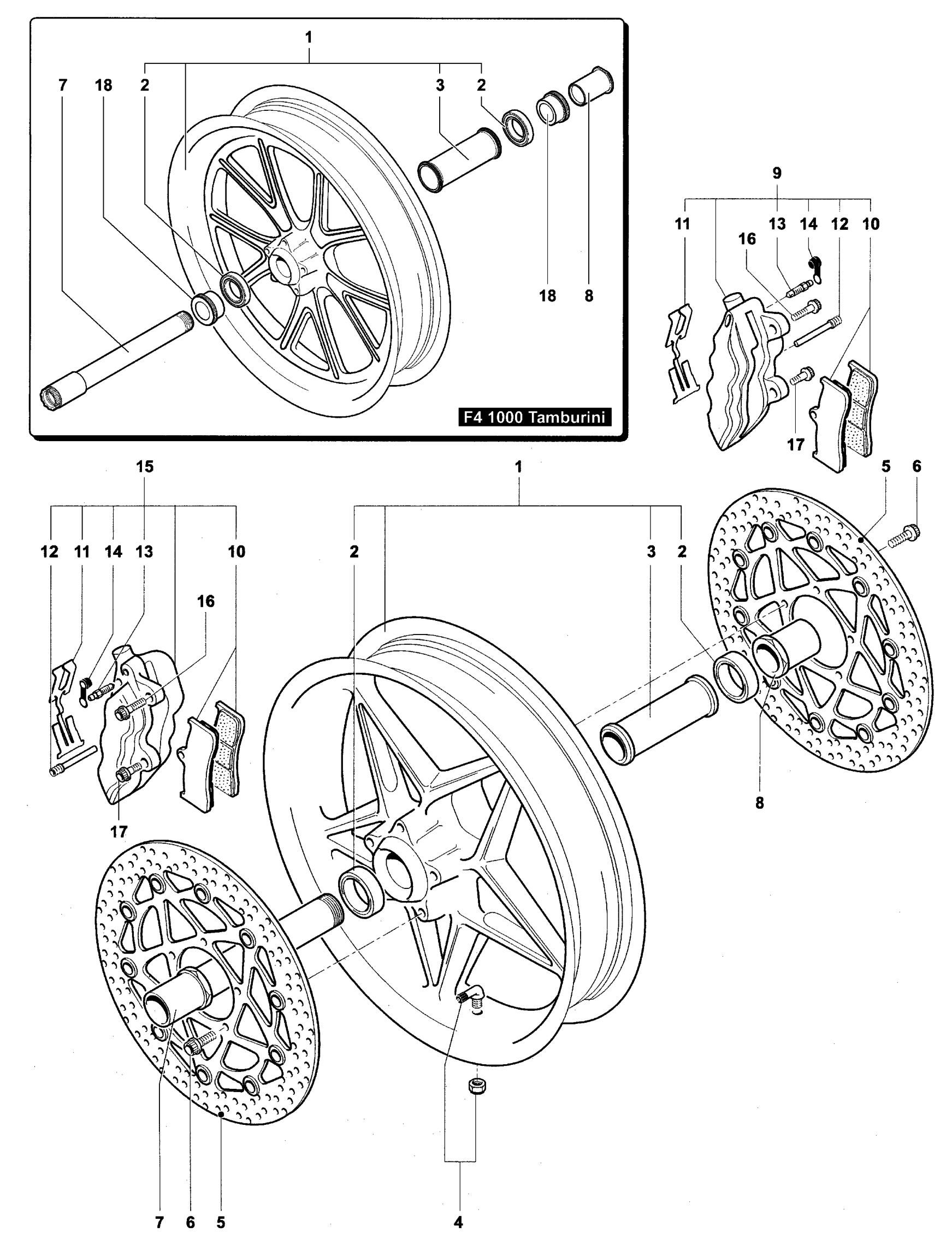 1
7 18 2 3 2
18 8
F4 1000 Tamburini
9
11 13 14 12 10
16
17
15
12 11 14 13 10
16
17
1
2 3 2
5 6
8
7 6 5
4