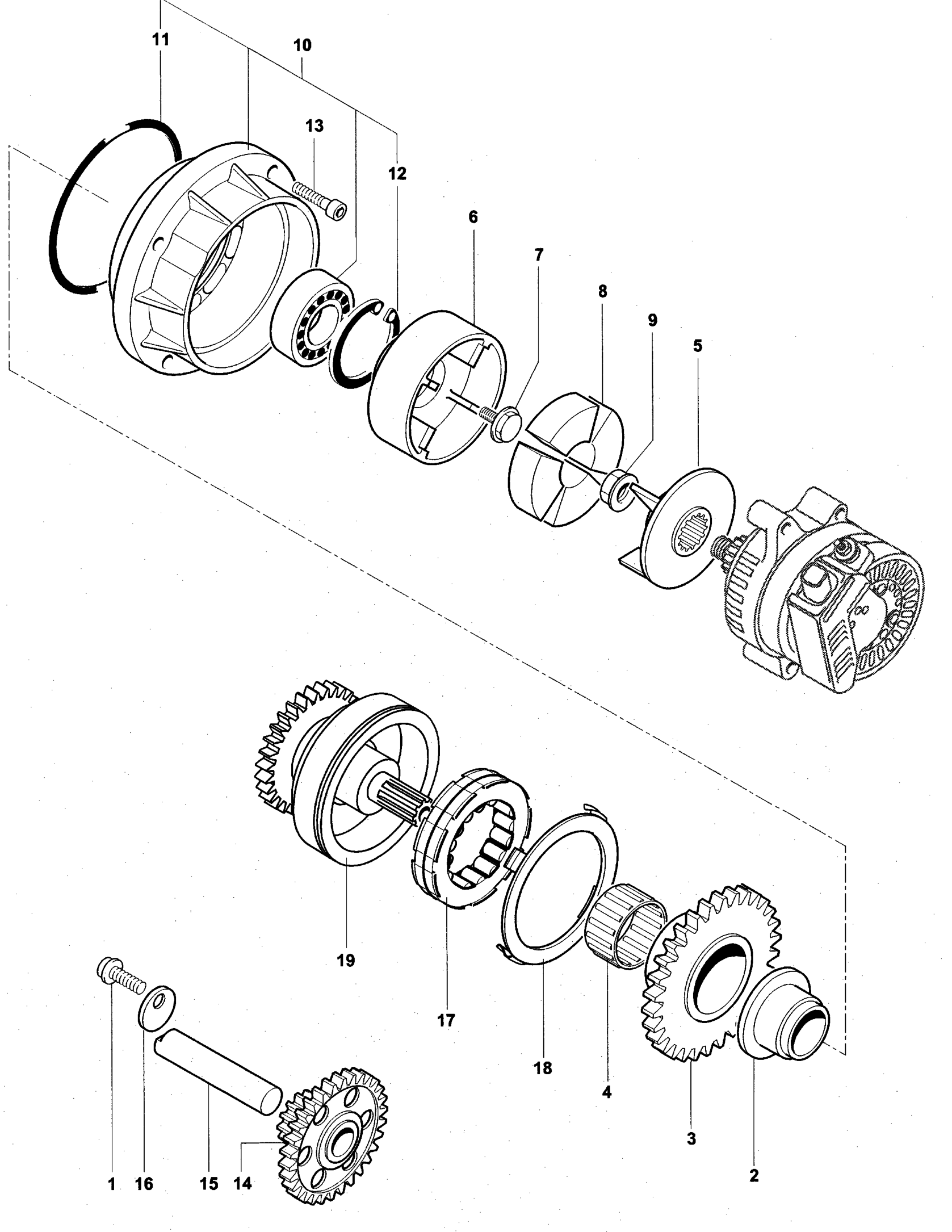 11
10
13
12
6
7
8
9
5
19
17
18
4
3
2
1
16
15
14