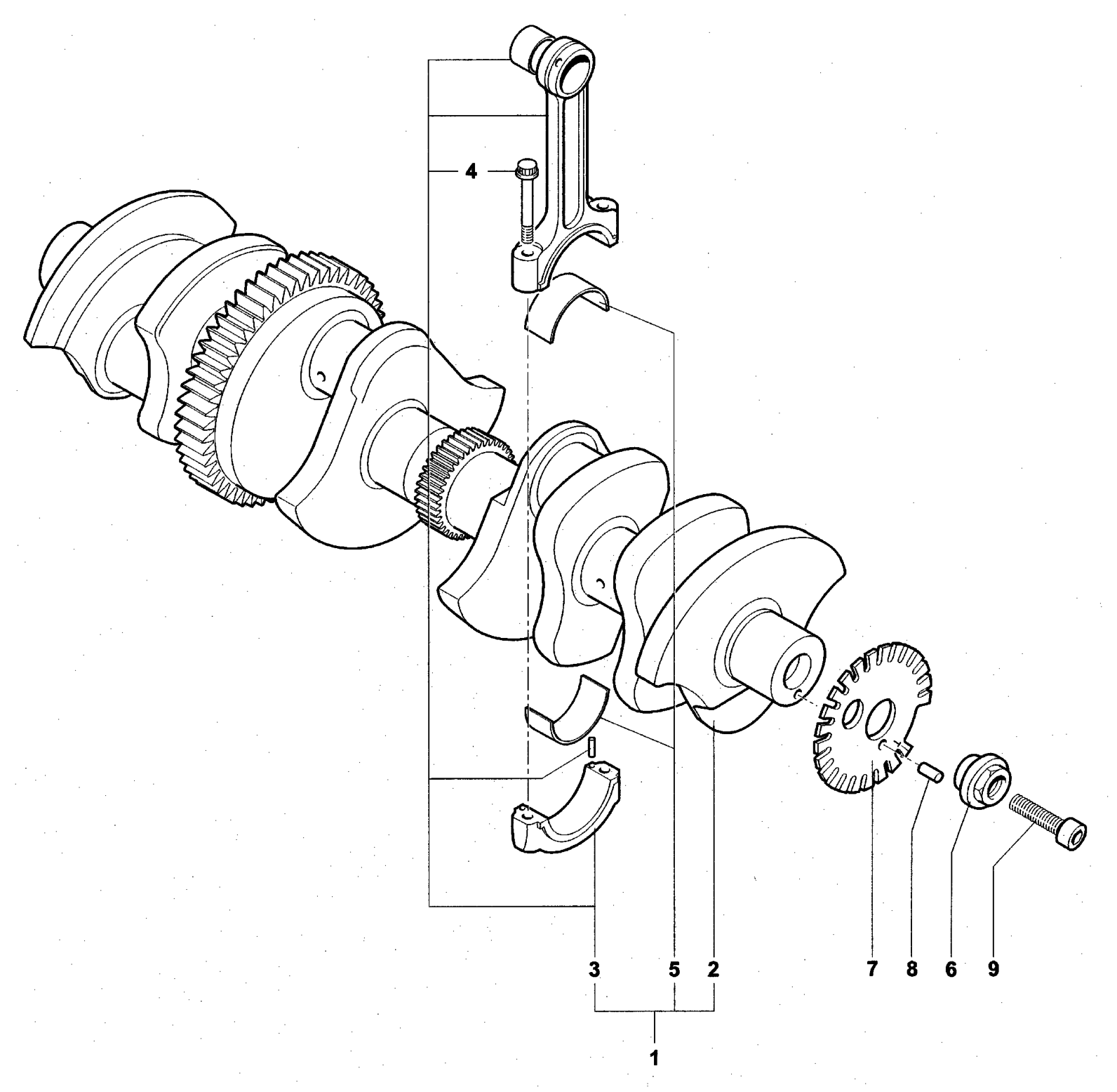 4

3 5 2 7 8 6 9

1