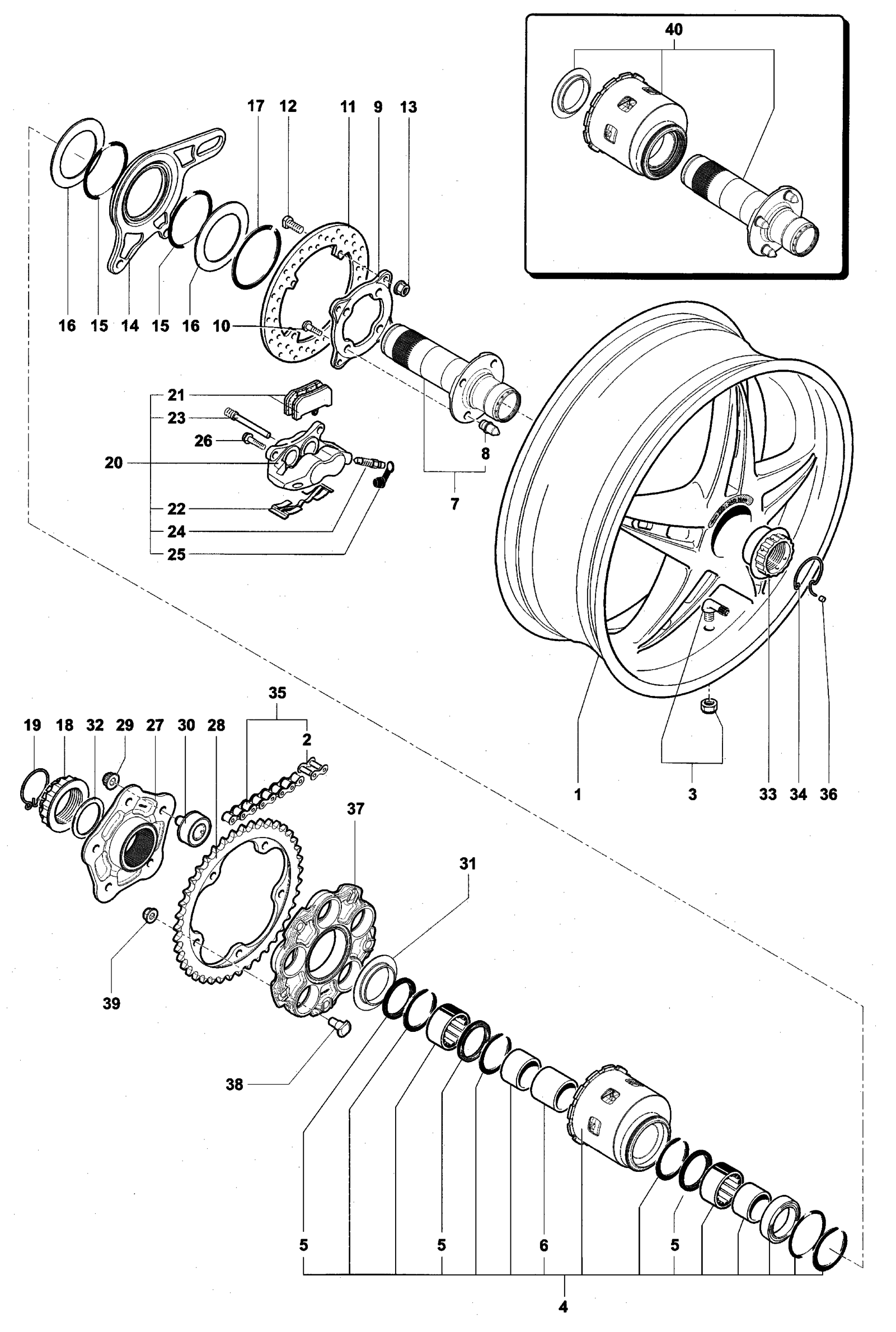 40

17 12 11 9 13

16 15 14 15 16 10

21
23
26
20
22
24
25

8
7

35
19 18 32 29 27 30 28 2

37
31

39

38

1 3 33 34 36

5 5 6 5
4