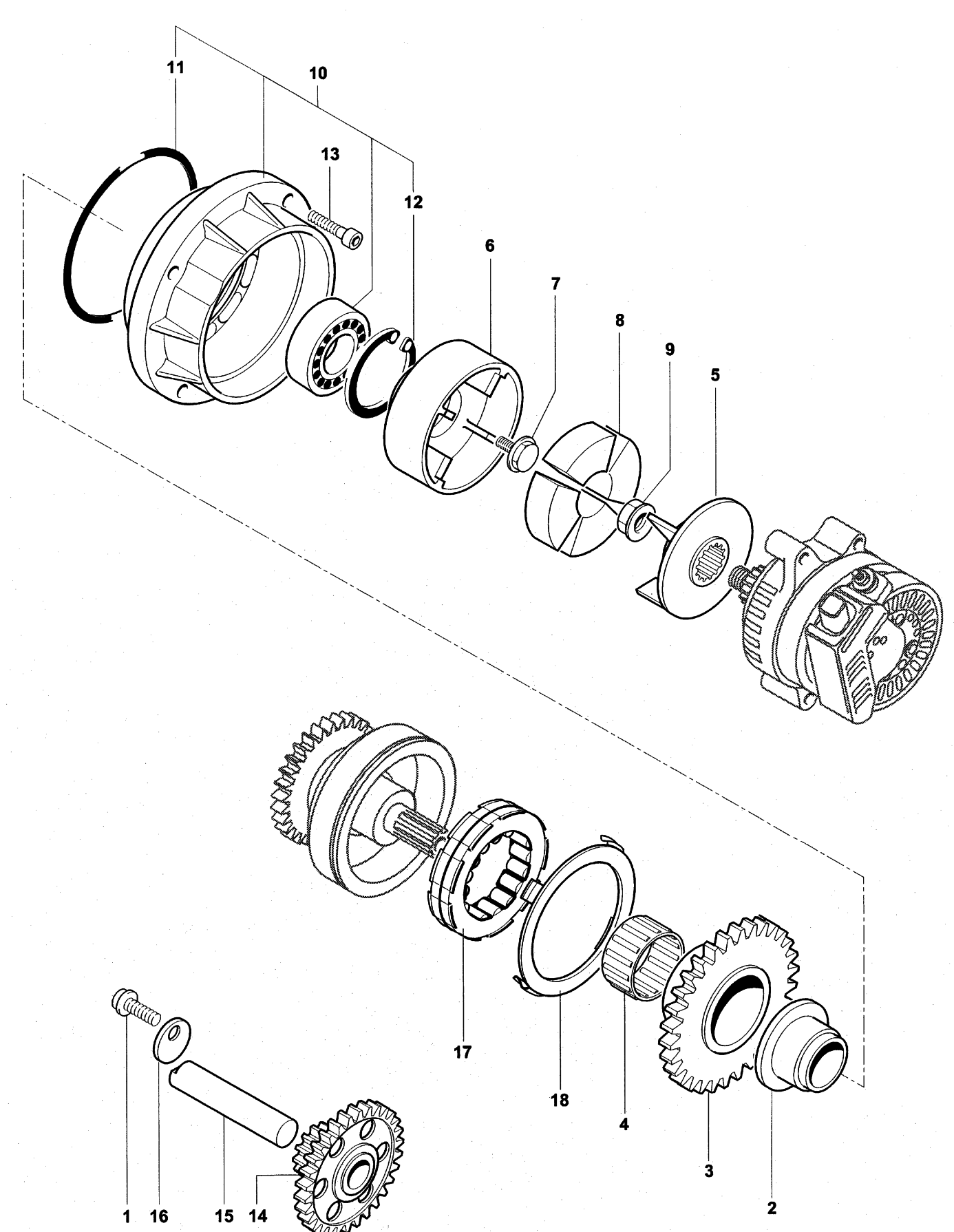 11
10
13
12
6
7
8
9
5
17
18
4
3
2
1
16
15
14