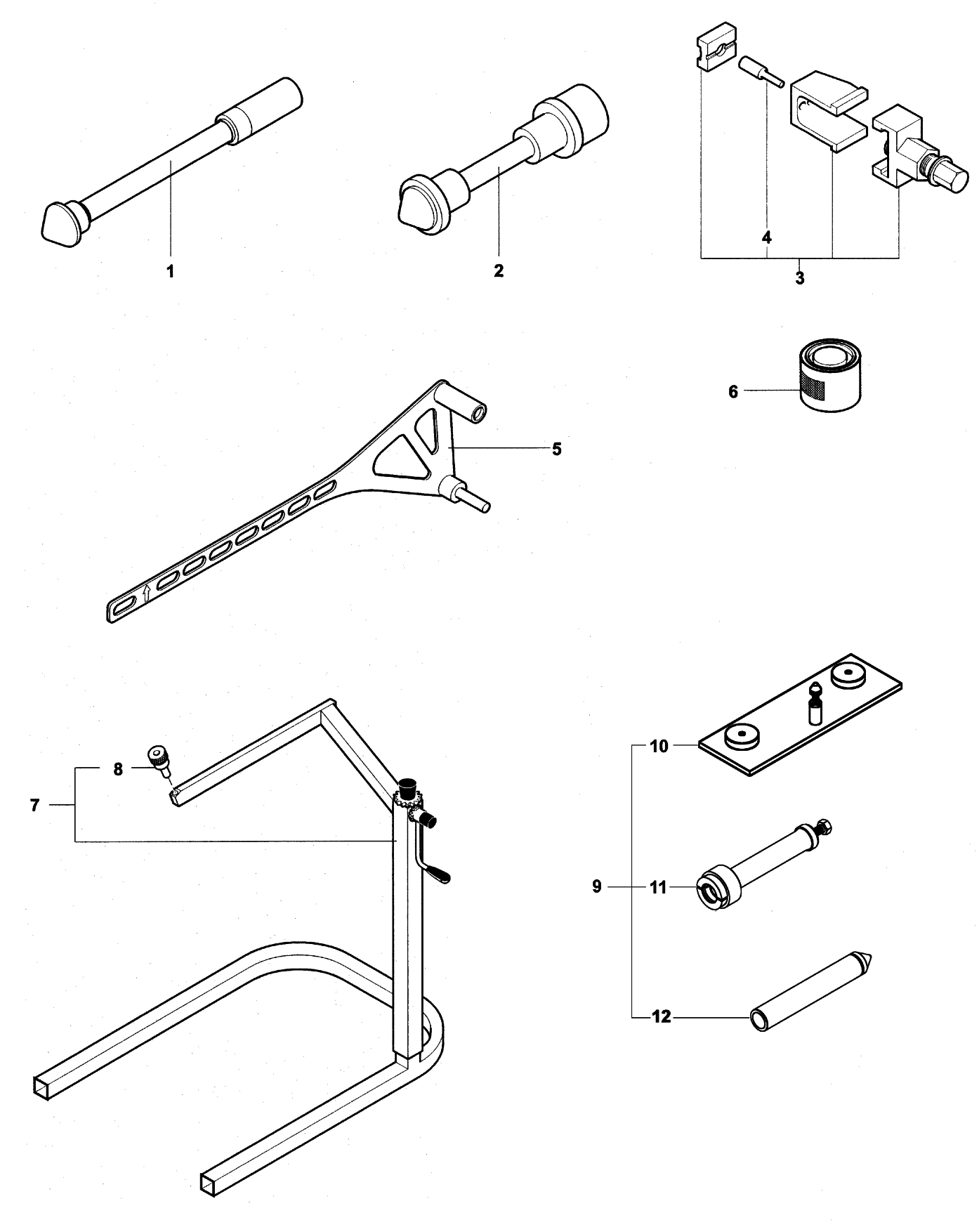 1
2
4
3
6
5
8
7
10
9
11
12