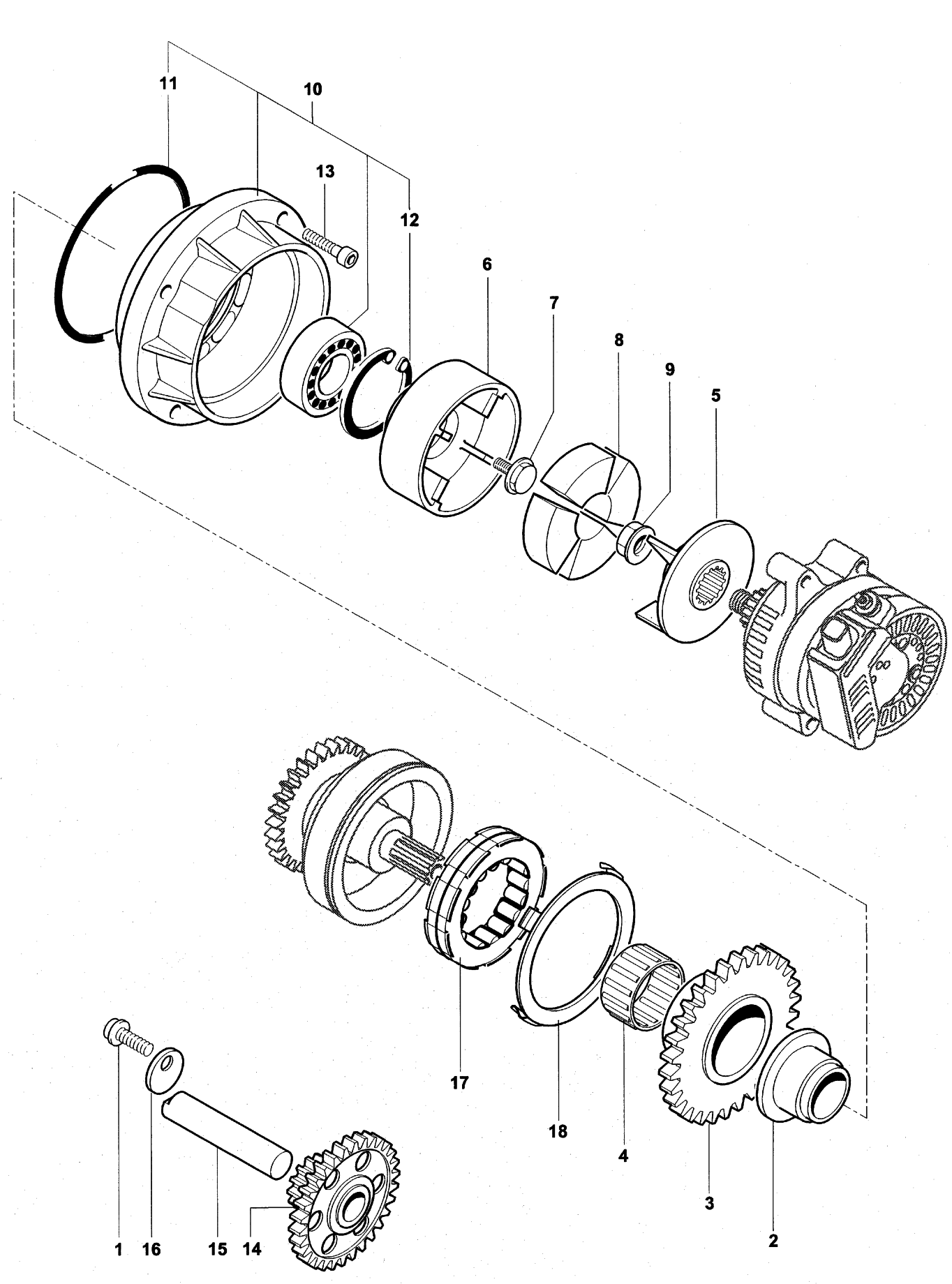 11
10
13
12
6
7
8
9
5
17
18
4
3
2
1
16
15
14